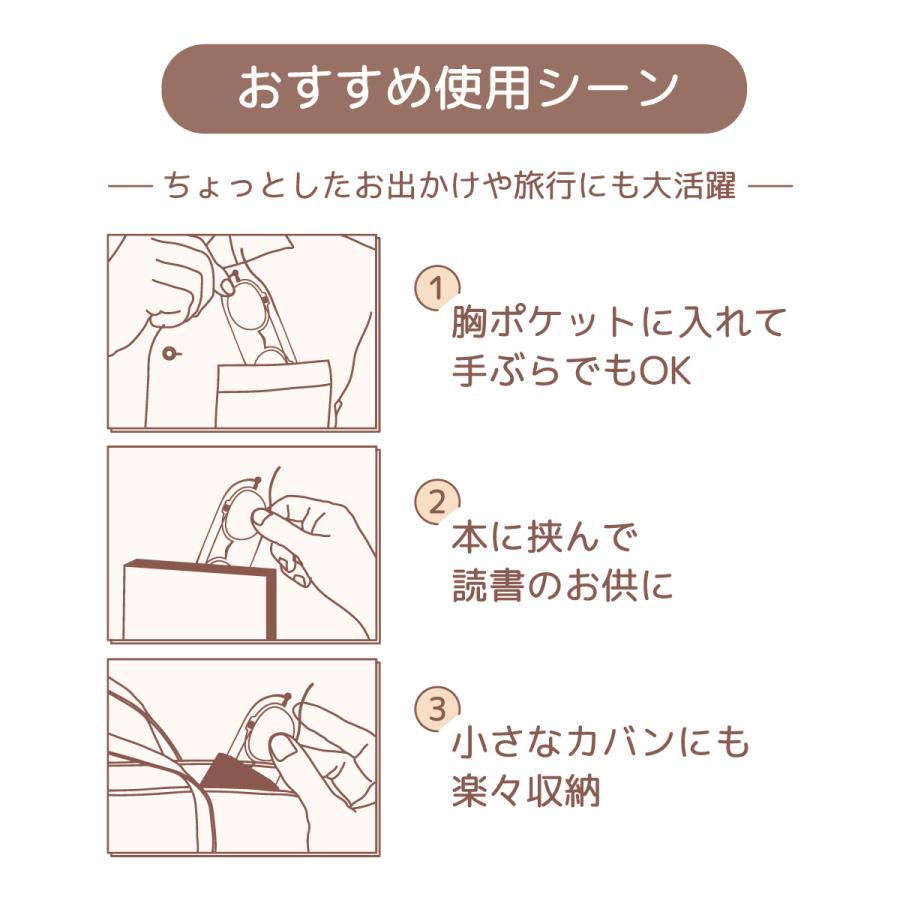 おすすめ使用シーン

— ちょっとしたお出かけや旅行にも大活躍 —

1
胸ポケットに入れて
手ぶらでもOK

2
本に挟んで
読書のお供に

3
小さなカバンにも
楽々収納