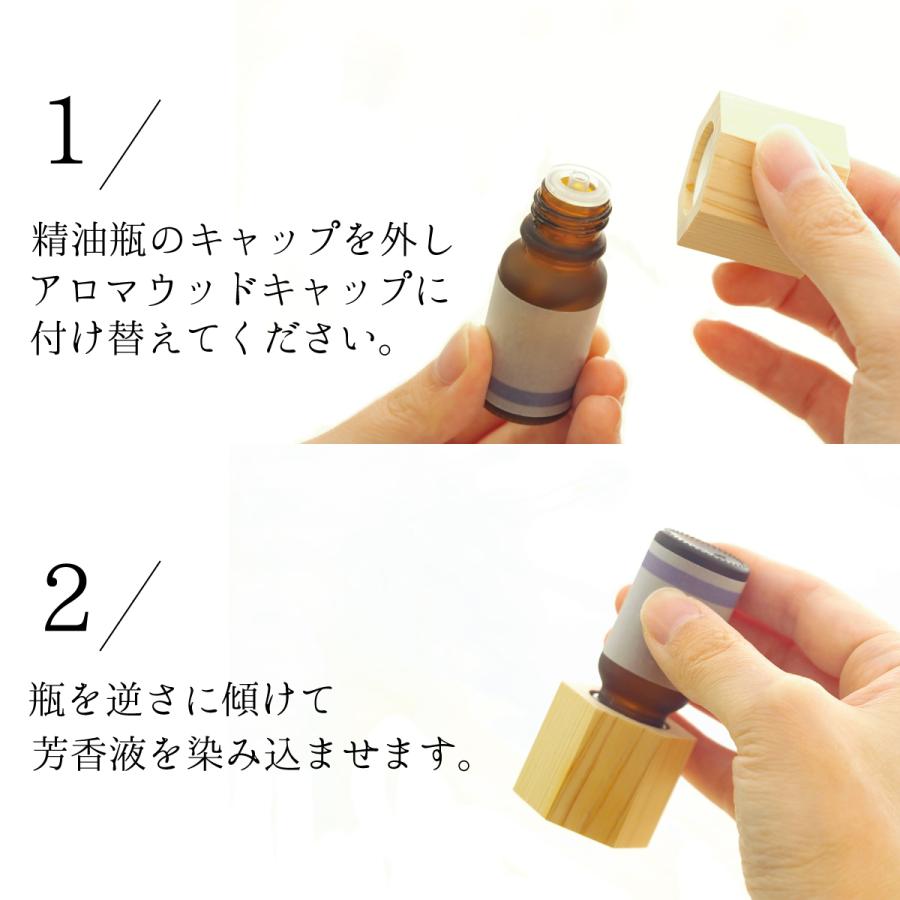 1／

精油瓶のキャップを外し
アロマウッドキャップに
付け替えてください。

2／

瓶を逆さに傾けて
芳香液を染み込ませます。