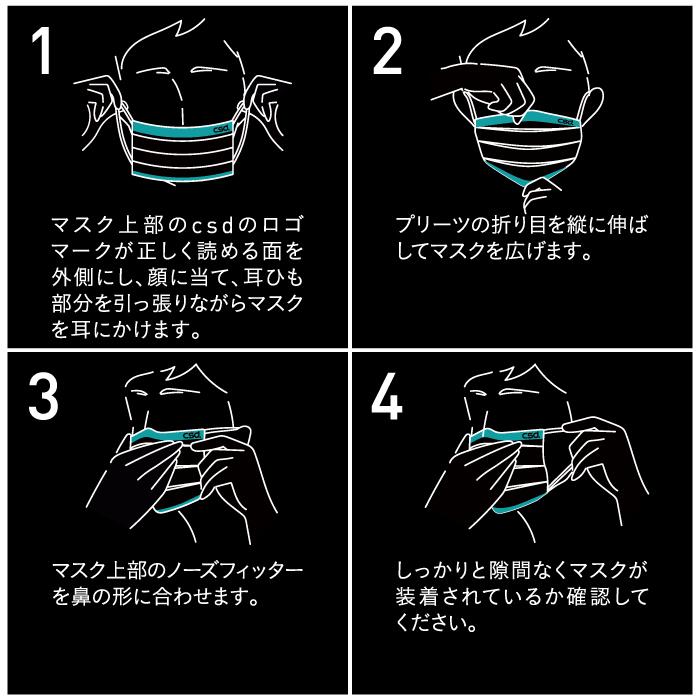 1

csd

マスク上部のcsdのロゴマークが正しく読める面を外側にし、顔に当て、耳ひも部分を引っ張りながらマスクを耳にかけます。

2

csd

プリーツの折り目を縦に伸ばしてマスクを広げます。

3

csd

マスク上部のノーズフィッターを鼻の形に合わせます。

4

csd

しっかりと隙間なくマスクが装着されているか確認してください。