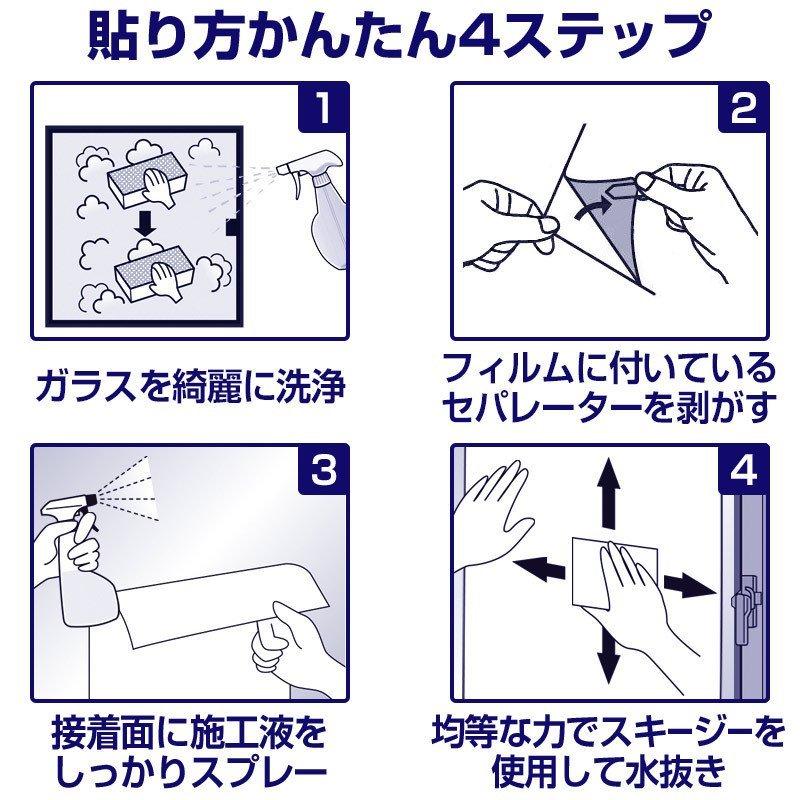 貼り方かんたん4ステップ

1

ガラスを綺麗に洗浄

2

フィルムに付いているセパレーターを剥がす

3

接着面に施工液をしっかりスプレー

4

均等な力でスキージーを使用して水抜き