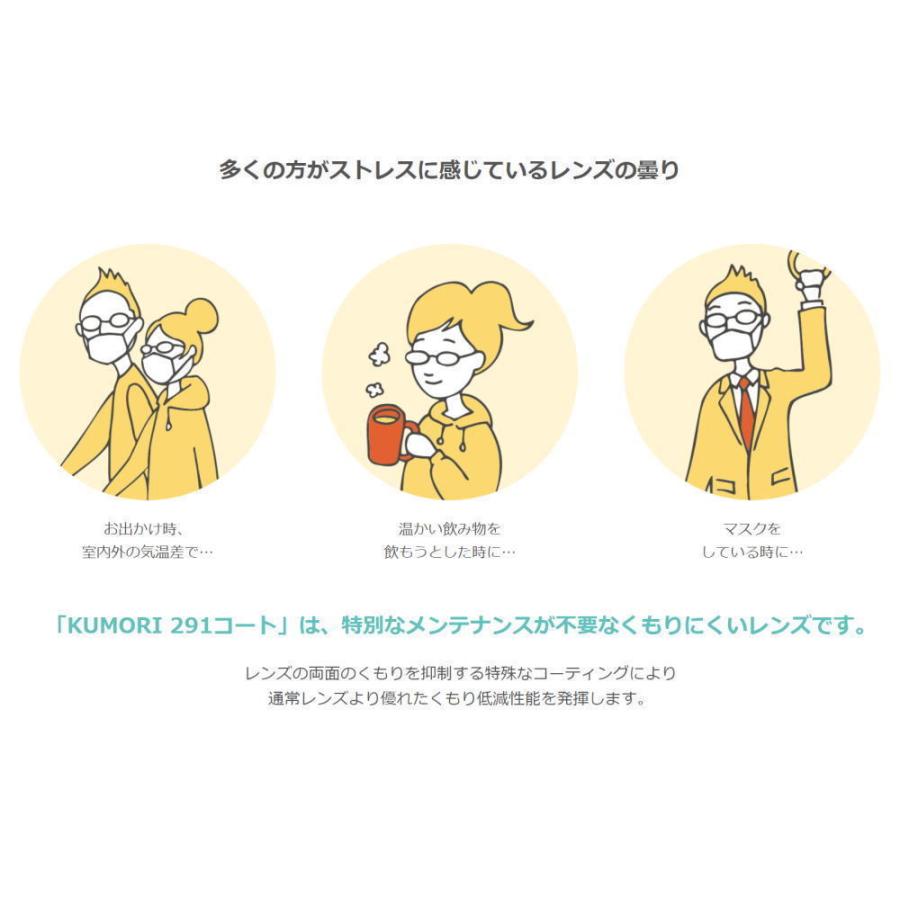 多くの方がストレスに感じているレンズの曇り

お出かけ時、
室内外の気温差で…

温かい飲み物を
飲もうとした時に…

マスクを
している時に…

「KUMORI 291コート」は、特別なメンテナンスが不要なくもりにくいレンズです。

レンズの両面のくもりを抑制する特殊なコーティングにより
通常レンズより優れたくもり低減性能を発揮します。