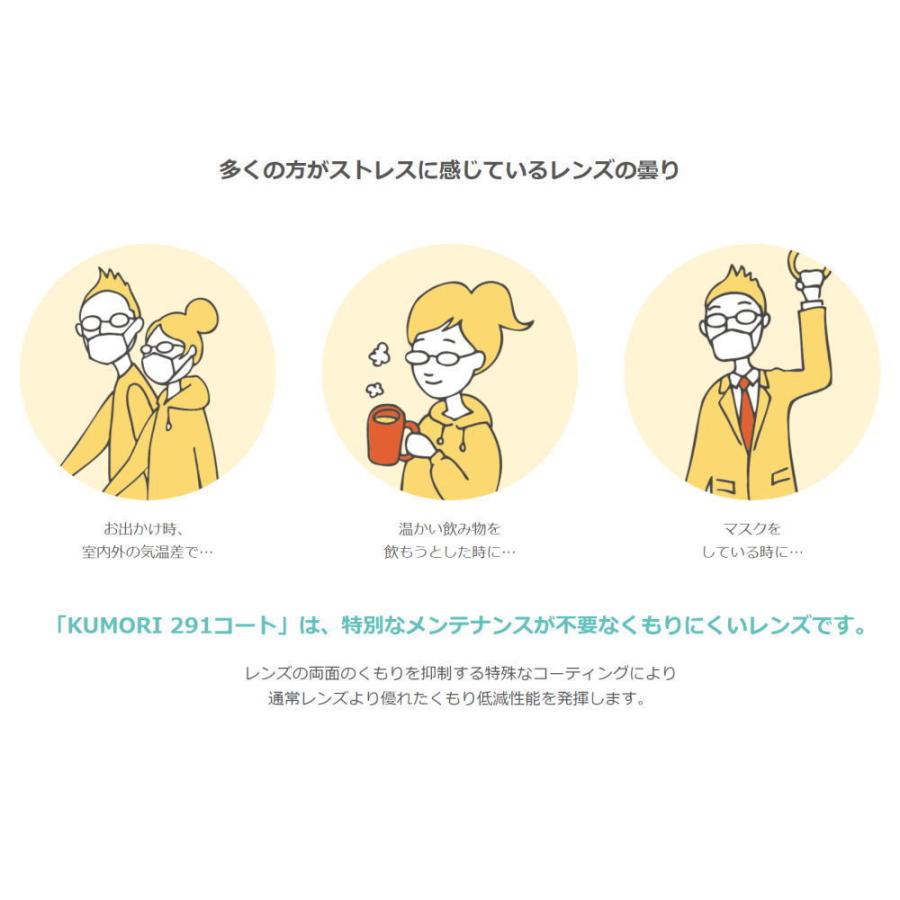 多くの方がストレスに感じているレンズの曇り

お出かけ時、
室内外の気温差で…

温かい飲み物を
飲もうとした時に…

マスクを
している時に…

「KUMORI 291コート」は、特別なメンテナンスが不要なくもりにくいレンズです。

レンズの両面のくもりを抑制する特殊なコーティングにより
通常レンズより優れたくもり低減性能を発揮します。