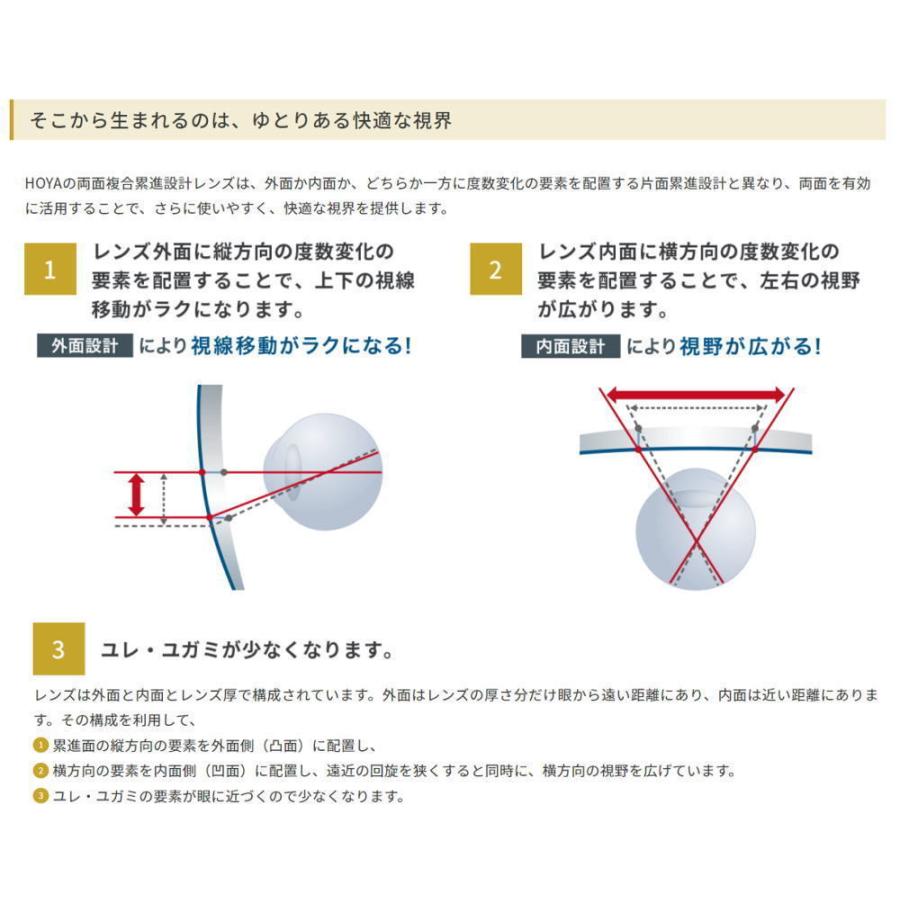 そこから生まれるのは、ゆとりある快適な視界

HOYAの両面複合累進設計レンズは、外面か内面か、どちらか一方に度数変化の要素を配置する片面累進設計と異なり、両面を有効に活用することで、さらに使いやすく、快適な視界を提供します。

1

レンズ外面に縦方向の度数変化の要素を配置することで、上下の視線移動がラクになります。

外面設計 により視線移動がラクになる!

2

レンズ内面に横方向の度数変化の要素を配置することで、左右の視野が広がります。

内面設計 により視野が広がる!

3

ユレ・ユガミが少なくなります。

レンズは外面と内面とレンズ厚で構成されています。外面はレンズの厚さ分だけ眼から遠い距離にあり、内面は近い距離にあります。その構成を利用して、

1 累進面の縦方向の要素を外面側（凸面）に配置し、
2 横方向の要素を内面側（凹面）に配置し、遠近の回旋を狭くすると同時に、横方向の視野を広げています。
3 ユレ・ユガミの要素が眼に近づくので少なくなります。