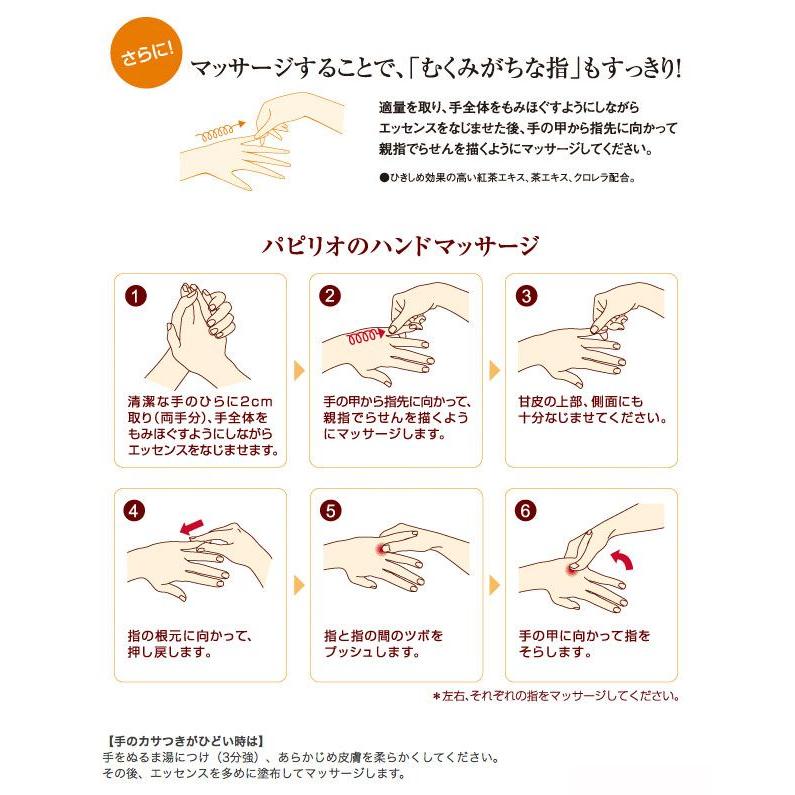 さらに!

マッサージすることで、「むくみがちな指」もすっきり!

適量を取り、手全体をもみほぐすようにしながらエッセンスをなじませた後、手の甲から指先に向かって親指でらせんを描くようにマッサージしてください。

●ひきしめ効果の高い紅茶エキス、茶エキス、クロレラ配合。

パピリオのハンドマッサージ

1
清潔な手のひらに2cm取り(両手分)、手全体をもみほぐすようにしながらエッセンスをなじませます。

2
手の甲から指先に向かって、親指でらせんを描くようにマッサージします。

3
甘皮の上部、側面にも十分なじませてください。

4
指の根元に向かって、押し戻します。

5
指と指の間のツボをプッシュします。

6
手の甲に向かって指をそらします。

*左右、それぞれの指をマッサージしてください。

【手のカサつきがひどい時は】
手をぬるま湯につけ(3分強)、あらかじめ皮膚を柔らかくしてください。
その後、エッセンスを多めに塗布してマッサージします。