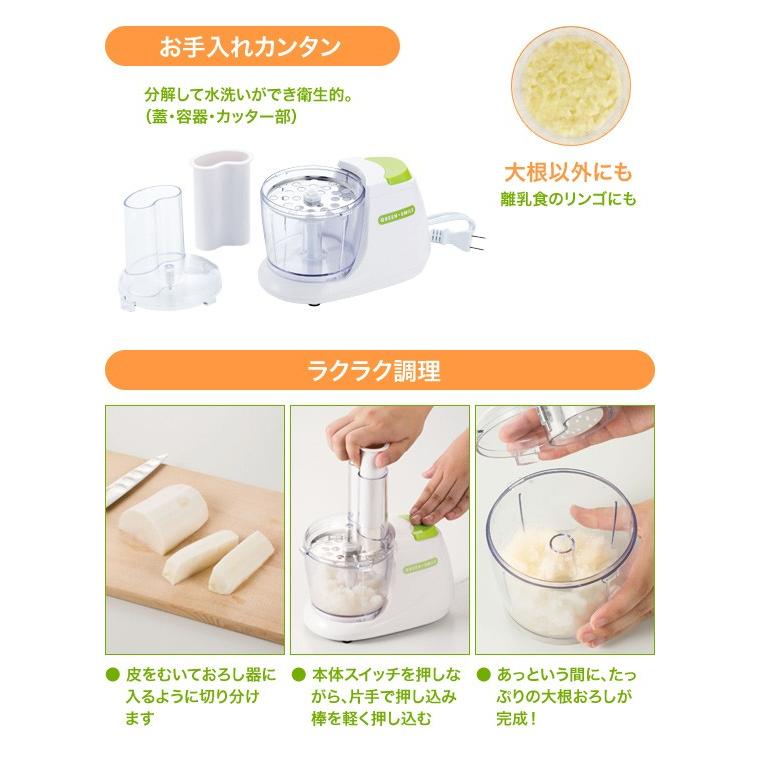 お手入れカンタン

分解して水洗いができ衛生的。
(蓋・容器・カッター部)

GREEN・SMILE

大根以外にも
離乳食のリンゴにも

ラクラク調理

GREEN・SMILE

● 皮をむいておろし器に入るように切り分けます

● 本体スイッチを押しながら、片手で押し込み棒を軽く押し込む

● あっという間に、たっぷりの大根おろしが完成!