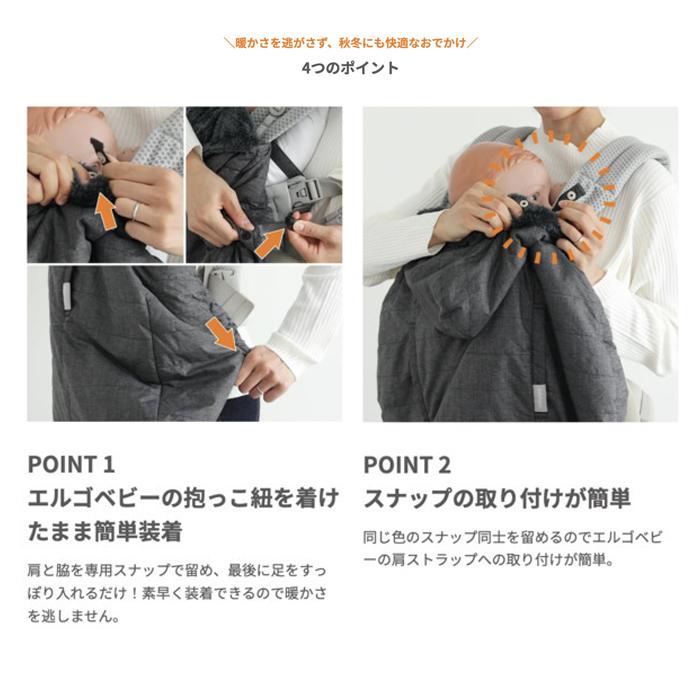 ＼暖かさを逃がさず、秋冬にも快適なおでかけ／
4つのポイント

POINT 1
エルゴベビーの抱っこ紐を着けたまま簡単装着

肩と脇を専用スナップで留め、最後に足をすっぽり入れるだけ！素早く装着できるので暖かさを逃しません。

POINT 2
スナップの取り付けが簡単

同じ色のスナップ同士を留めるのでエルゴベビーの肩ストラップへの取り付けが簡単。