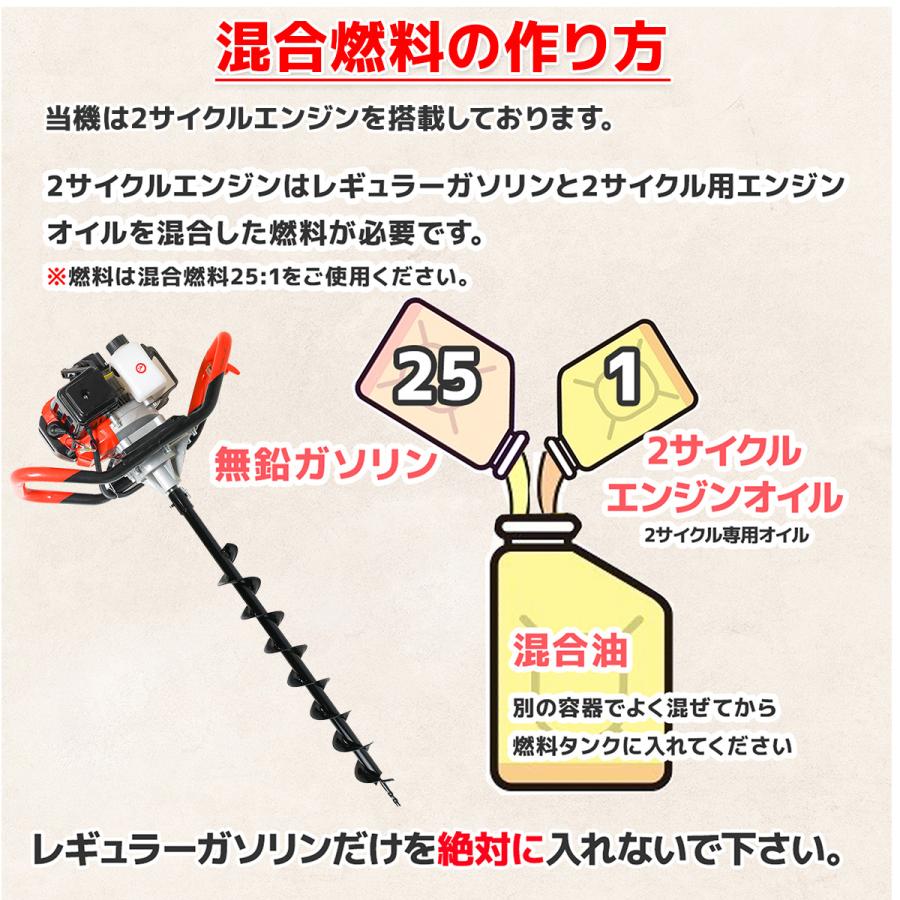 混合燃料の作り方

当機は2サイクルエンジンを搭載しております。

2サイクルエンジンはレギュラーガソリンと2サイクル用エンジンオイルを混合した燃料が必要です。

※燃料は混合燃料25:1をご使用ください。

25

1

無鉛ガソリン

2サイクル
エンジンオイル
2サイクル専用オイル

混合油
別の容器でよく混ぜてから
燃料タンクに入れてください

レギュラーガソリンだけを絶対に入れないで下さい。