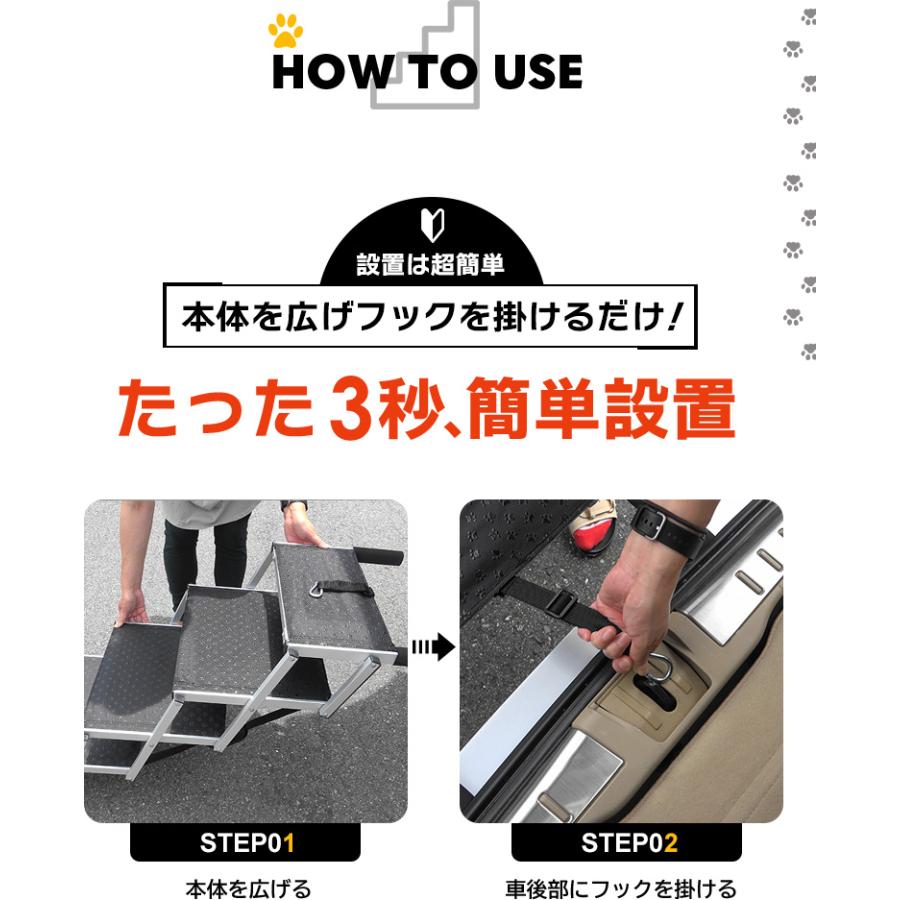 HOW TO USE

設置は超簡単

本体を広げフックを掛けるだけ！

たった3秒、簡単設置

STEP01

本体を広げる

STEP02

車後部にフックを掛ける