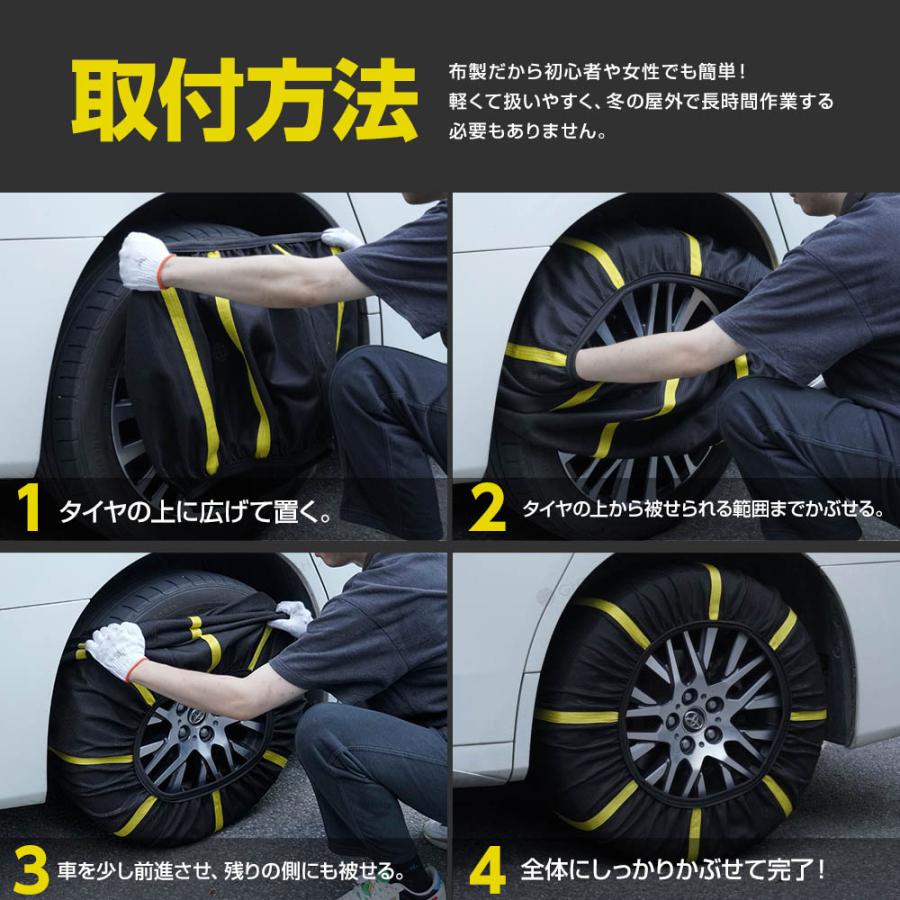 取付方法

布製だから初心者や女性でも簡単！
軽くて扱いやすく、冬の屋外で長時間作業する必要もありません。

1 タイヤの上に広げて置く。

2 タイヤの上から被せられる範囲までかぶせる。

3 車を少し前進させ、残りの側にも被せる。

4 全体にしっかりかぶせて完了！