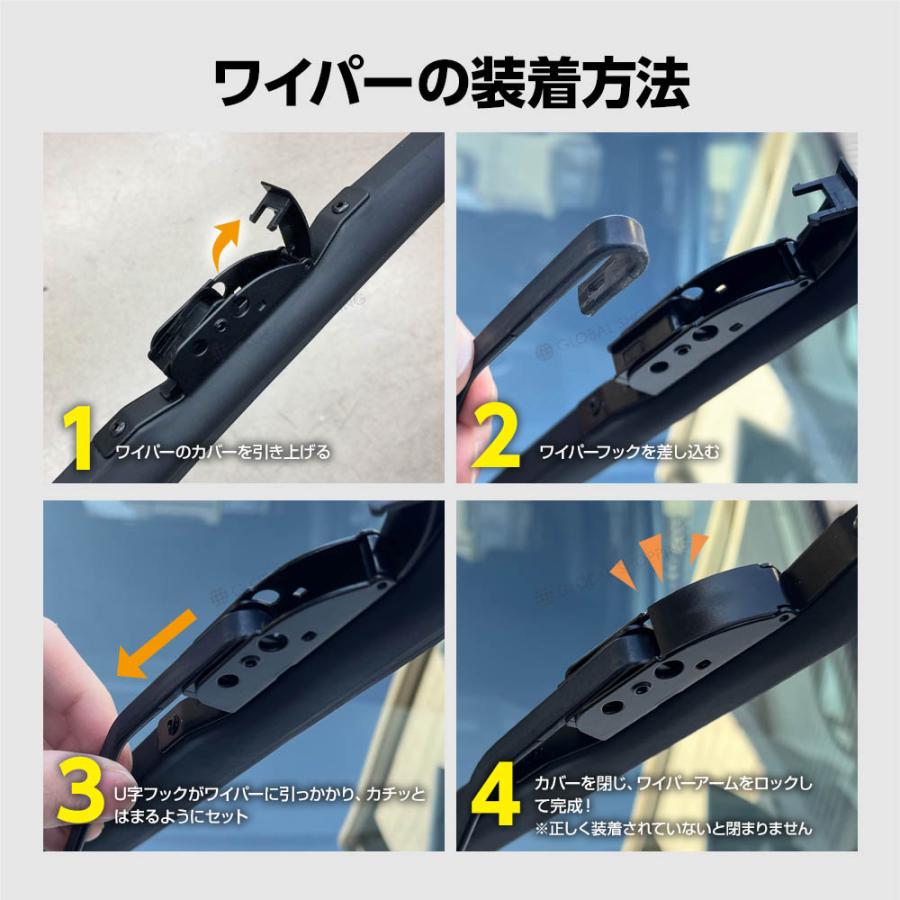 ワイパーの装着方法

1 ワイパーのカバーを引き上げる

2 ワイパーフックを差し込む

3 U字フックがワイパーに引っかかり、カチッとはまるようにセット

4 カバーを閉じ、ワイパーアームをロックして完成！
※正しく装着されていないと閉まりません