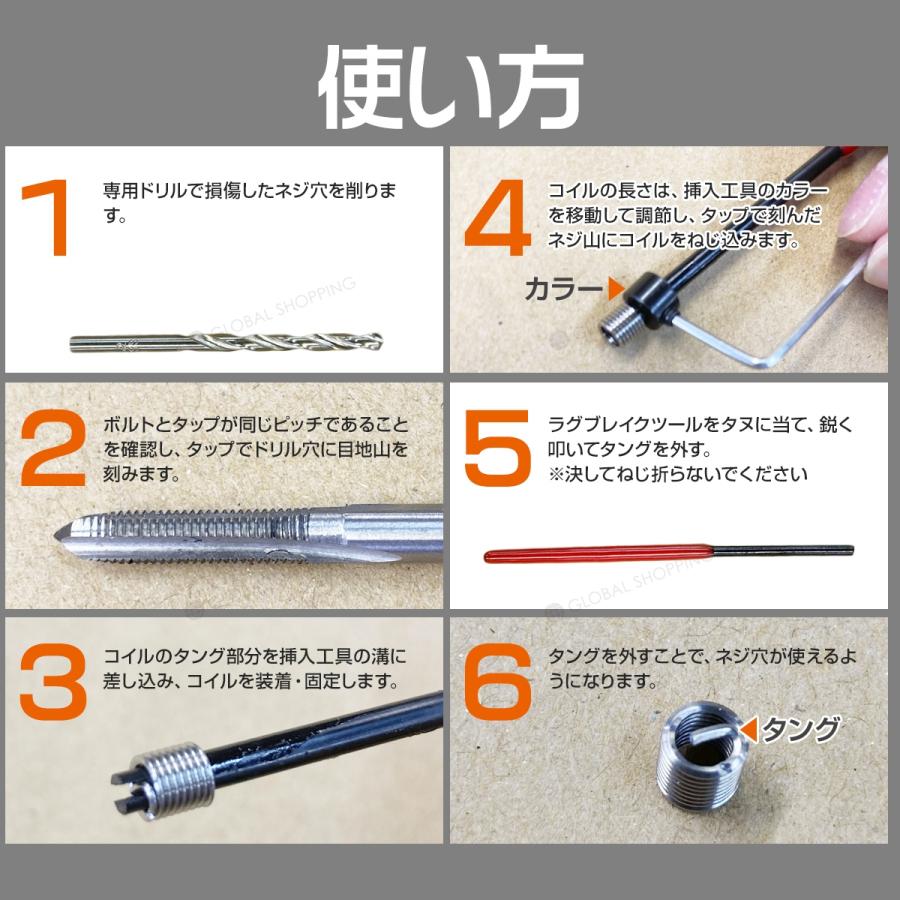 使い方

1
専用ドリルで損傷したネジ穴を削ります。

GLOBAL SHOPPING

2
ボルトとタップが同じピッチであることを確認し、タップでドリル穴に目地山を刻みます。

3
コイルのタング部分を挿入工具の溝に差し込み、コイルを装着・固定します。

4
コイルの長さは、挿入工具のカラーを移動して調節し、タップで刻んだネジ山にコイルをねじ込みます。

カラー

5
ラグブレイクツールをタヌに当て、鋭く叩いてタングを外す。
※決してねじ折らないでください

GLOBAL SHOPPING

6
タングを外すことで、ネジ穴が使えるようになります。

タング