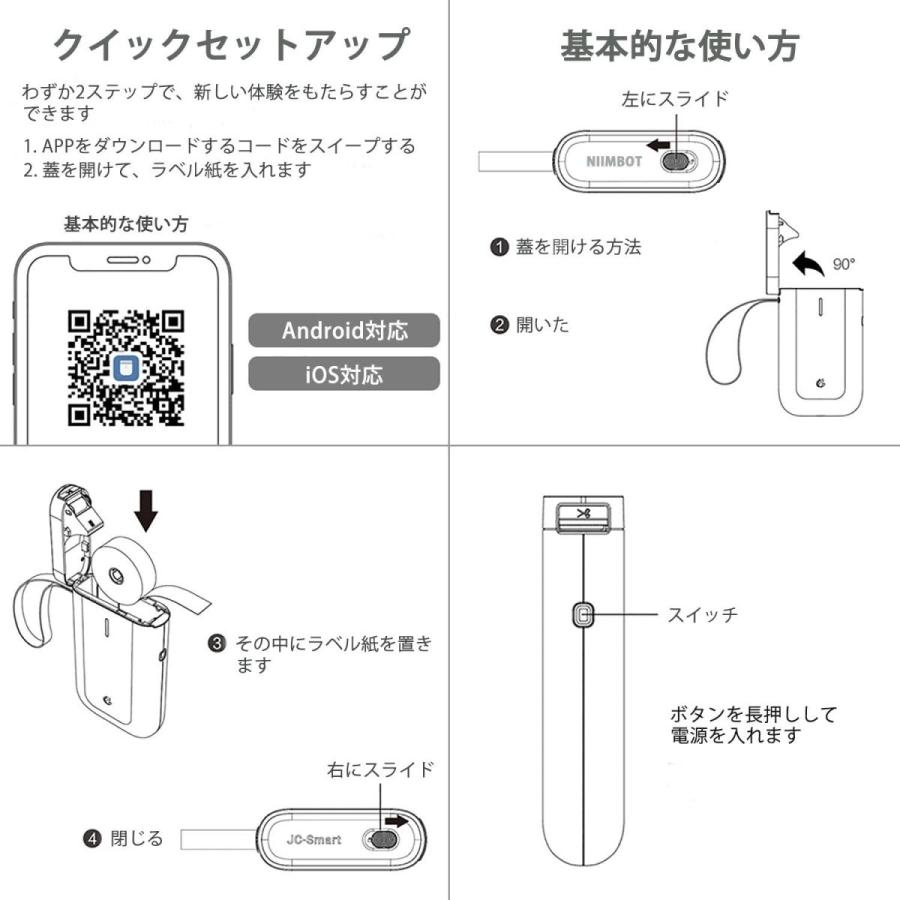 クイックセットアップ

わずか2ステップで、新しい体験をもたらすことができます

1. APPをダウンロードするコードをスイープする
2. 蓋を開けて、ラベル紙を入れます

基本的な使い方

Android対応

iOS対応

基本的な使い方

左にスライド

NIIMBOT

❶ 蓋を開ける方法

90°

❷ 開いた

❸ その中にラベル紙を置きます

右にスライド

❹ 閉じる

JC-Smart

スイッチ

ボタンを長押しして電源を入れます