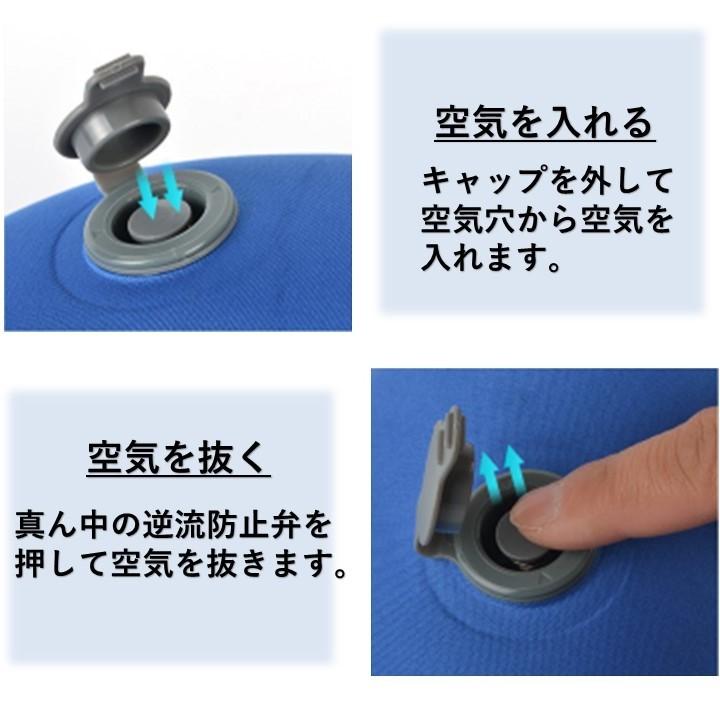 空気を入れる

キャップを外して空気穴から空気を入れます。

空気を抜く

真ん中の逆流防止弁を押して空気を抜きます。