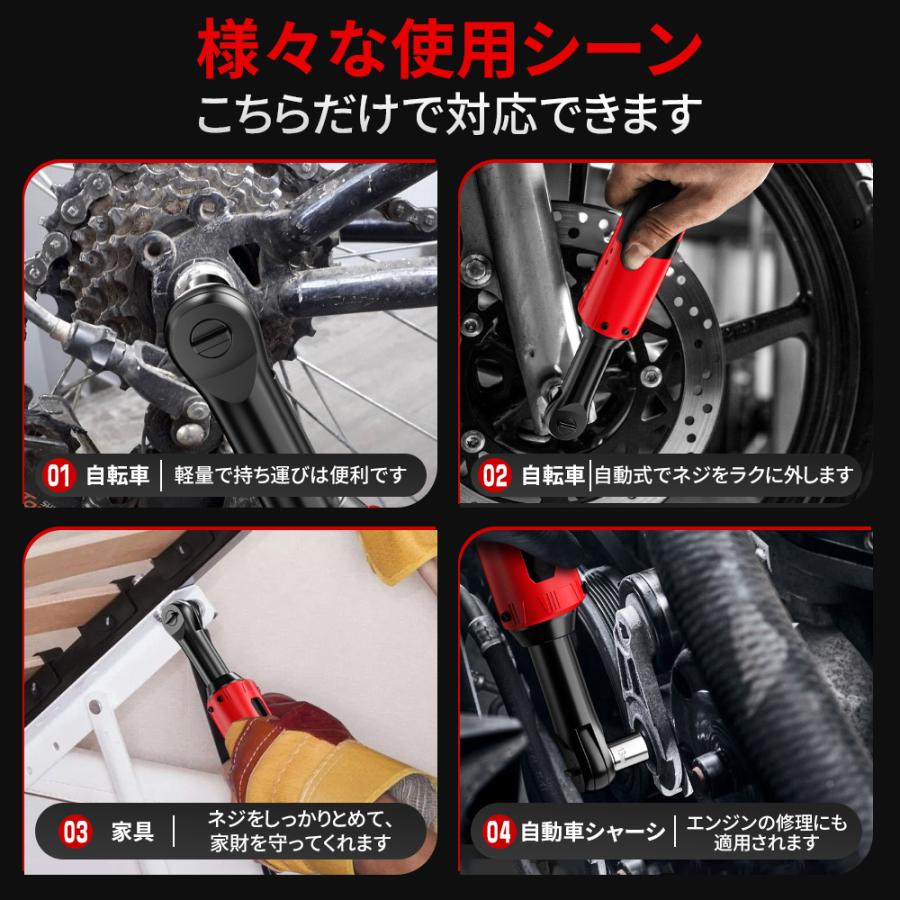 様々な使用シーン
こちらだけで対応できます

01 自転車 | 軽量で持ち運びは便利です

02 自転車 | 自動式でネジをラクに外します

03 家具 | ネジをしっかりとめて、家財を守ってくれます

04 自動車シャーシ | エンジンの修理にも適用されます