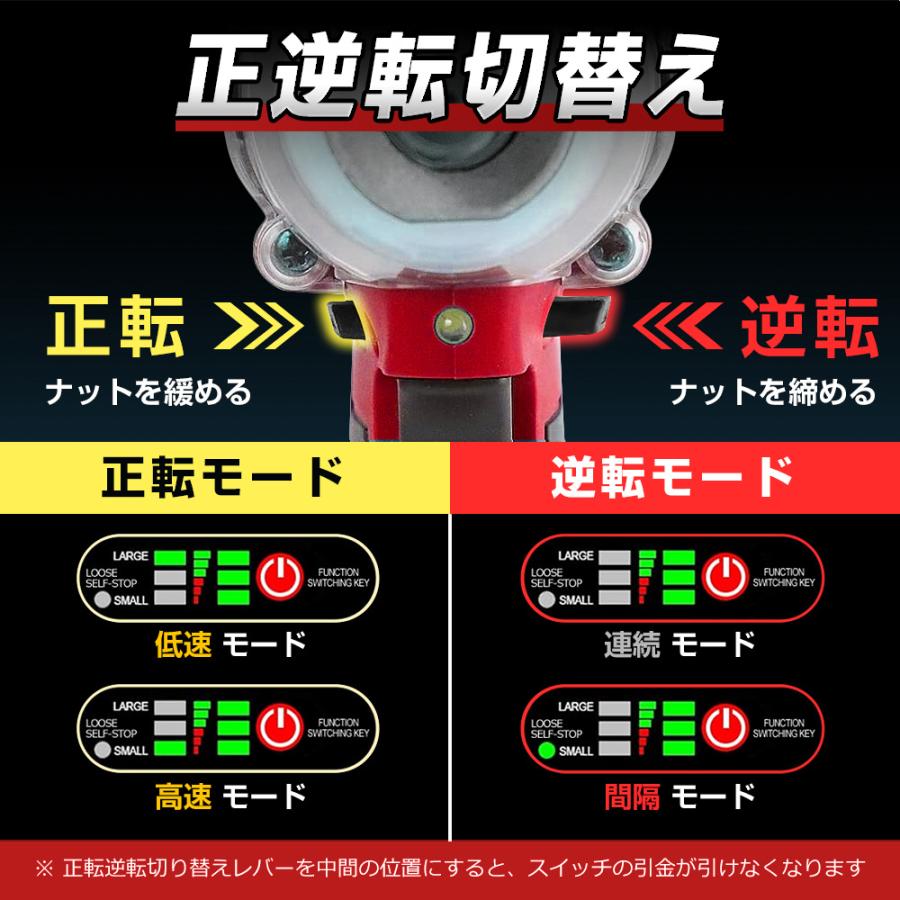 正逆転切替え

正転
ナットを緩める

逆転
ナットを締める

正転モード

LARGE
LOOSE
SELF-STOP
SMALL
FUNCTION
SWITCHING KEY

低速 モード

LARGE
LOOSE
SELF-STOP
SMALL
FUNCTION
SWITCHING KEY

高速 モード

逆転モード

LARGE
LOOSE
SELF-STOP
SMALL
FUNCTION
SWITCHING KEY

連続 モード

LARGE
LOOSE
SELF-STOP
SMALL
FUNCTION
SWITCHING KEY

間隔 モード

※ 正転逆転切り替えレバーを中間の位置にすると、スイッチの引金が引けなくなります