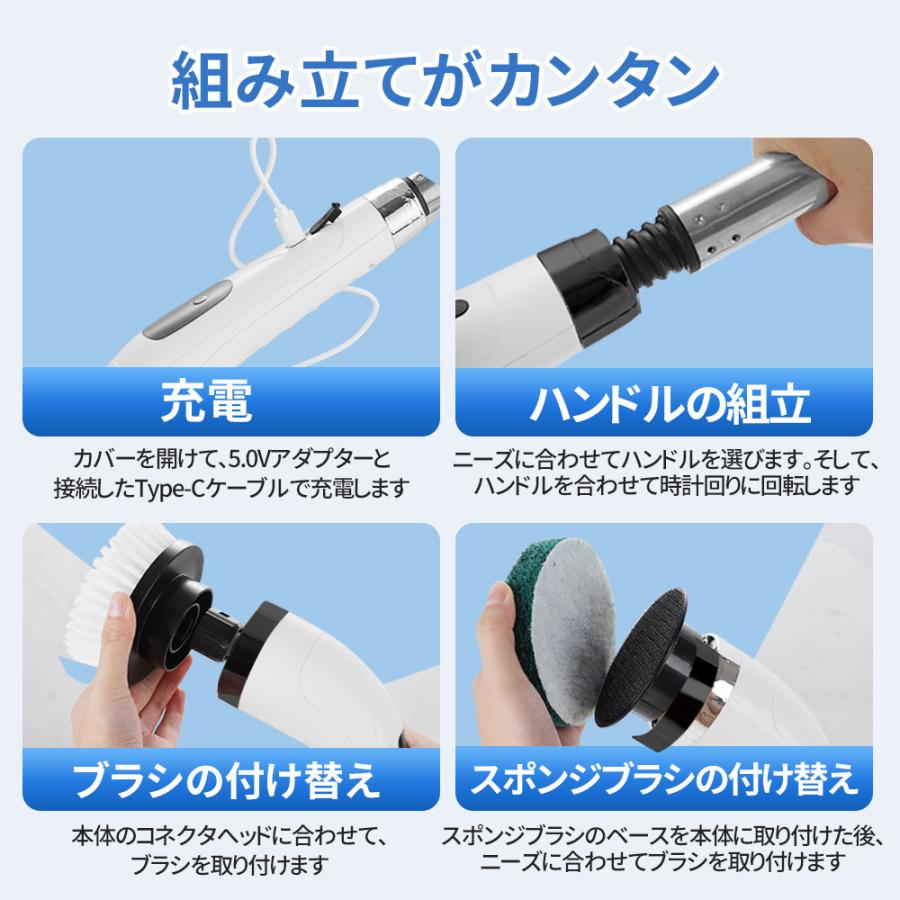 組み立てがカンタン

充電

カバーを開けて、5.0Vアダプターと接続したType-Cケーブルで充電します

ハンドルの組立

ニーズに合わせてハンドルを選びます。そして、ハンドルを合わせて時計回りに回転します

ブラシの付け替え

本体のコネクタヘッドに合わせて、ブラシを取り付けます

スポンジブラシの付け替え

スポンジブラシのベースを本体に取り付けた後、ニーズに合わせてブラシを取り付けます