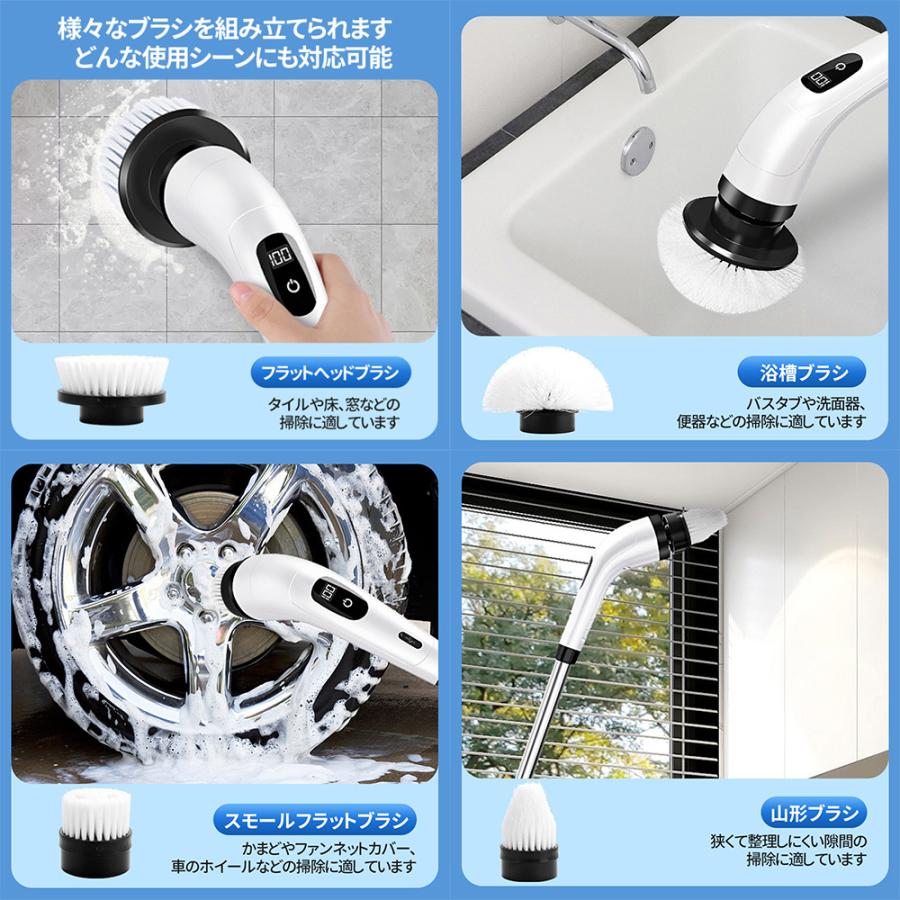 様々なブラシを組み立てられます
どんな使用シーンにも対応可能

100

フラットヘッドブラシ
タイルや床、窓などの掃除に適しています

浴槽ブラシ
バスタブや洗面器、便器などの掃除に適しています

スモールフラットブラシ
かまどやファンネットカバー、車のホイールなどの掃除に適しています

山形ブラシ
狭くて整理しにくい隙間の掃除に適しています