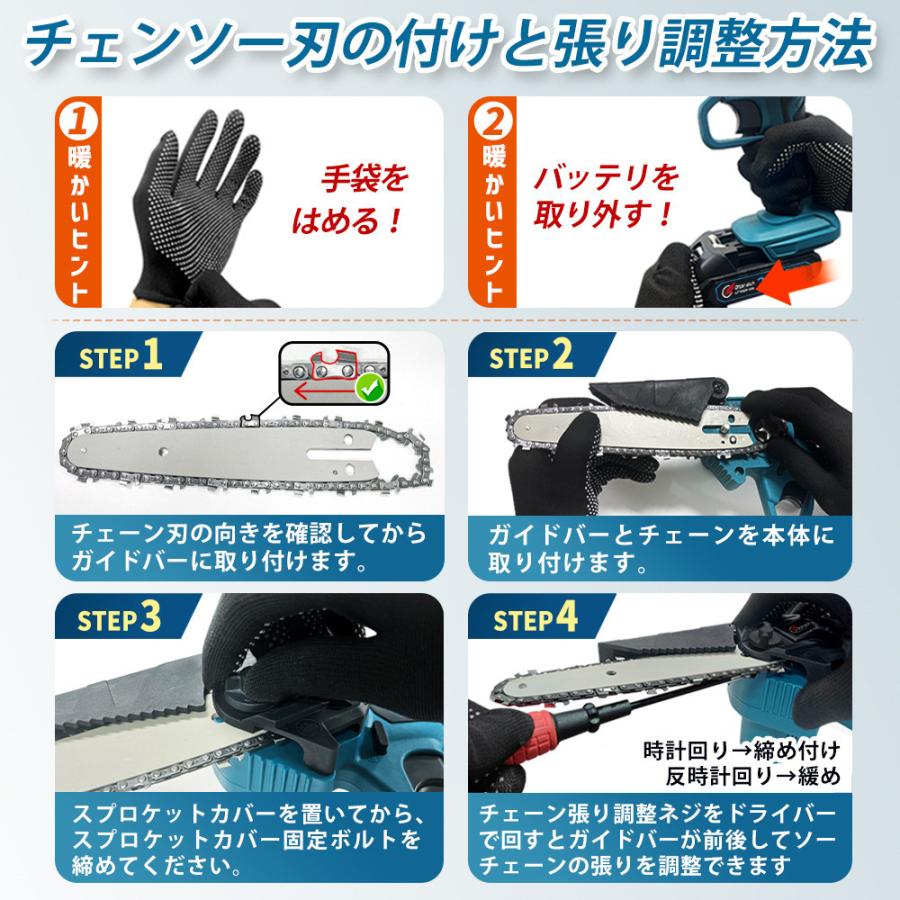 チェンソー刃の付けと張り調整方法

1 暖かいヒント

手袋をはめる！

2 暖かいヒント

バッテリを取り外す！

STEP 1

チェーン刃の向きを確認してからガイドバーに取り付けます。

STEP 2

ガイドバーとチェーンを本体に取り付けます。

STEP 3

スプロケットカバーを置いてから、スプロケットカバー固定ボルトを締めてください。

STEP 4

時計回り→締め付け
反時計回り→緩め

チェーン張り調整ネジをドライバーで回すとガイドバーが前後してソーチェーンの張りを調整できます