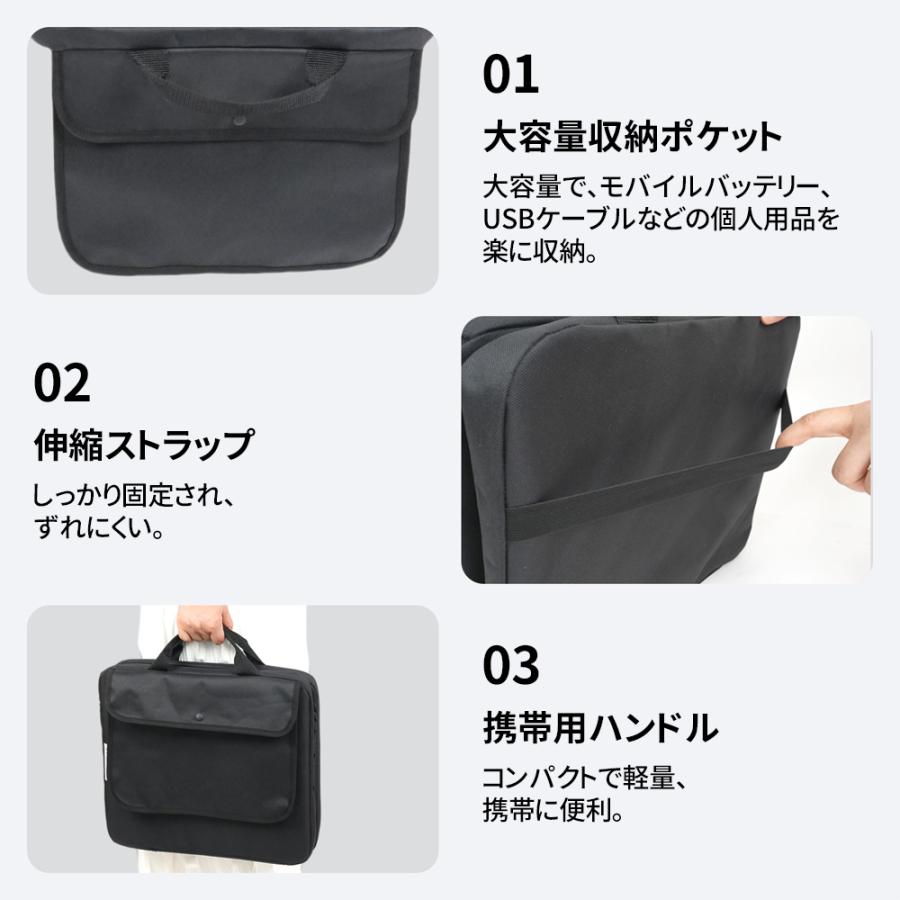 01

大容量収納ポケット

大容量で、モバイルバッテリー、USBケーブルなどの個人用品を楽に収納。

02

伸縮ストラップ

しっかり固定され、ずれにくい。

03

携帯用ハンドル

コンパクトで軽量、携帯に便利。