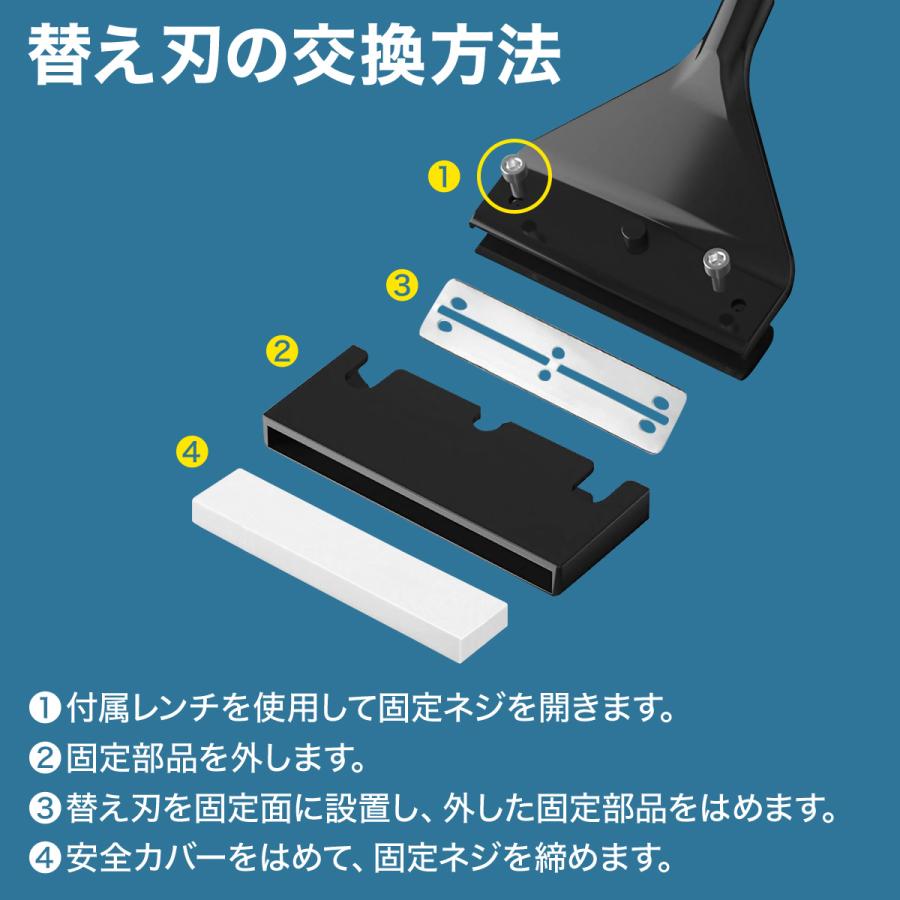 替え刃の交換方法

①

③

②

④

❶付属レンチを使用して固定ネジを開きます。
❷固定部品を外します。
❸替え刃を固定面に設置し、外した固定部品をはめます。
❹安全カバーをはめて、固定ネジを締めます。