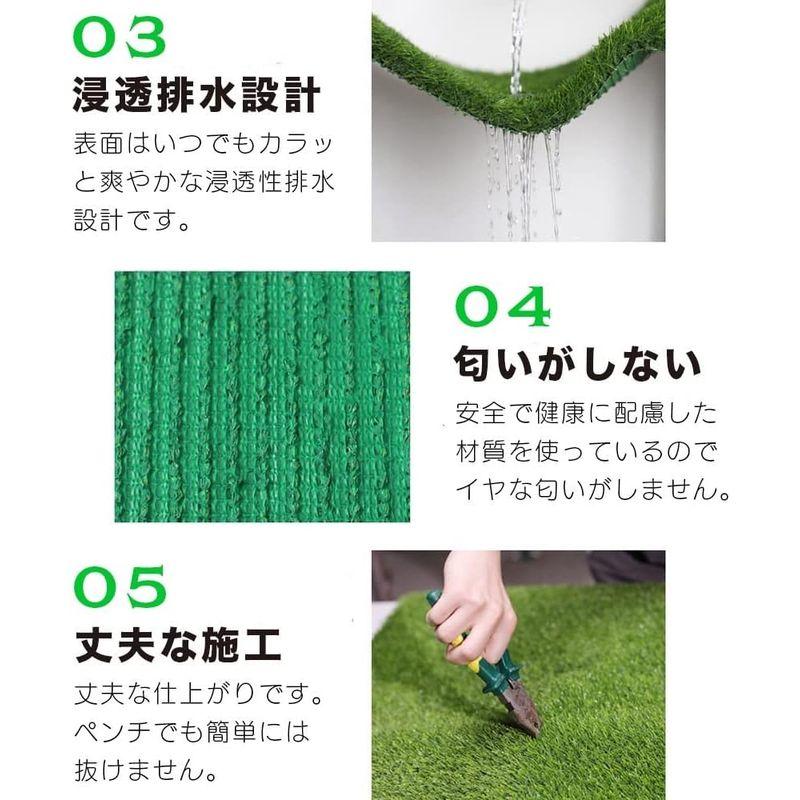 03
浸透排水設計
表面はいつでもカラッと爽やかな浸透性排水設計です。

04
匂いがしない
安全で健康に配慮した材質を使っているのでイヤな匂いがしません。

05
丈夫な施工
丈夫な仕上がりです。ペンチでも簡単には抜けません。