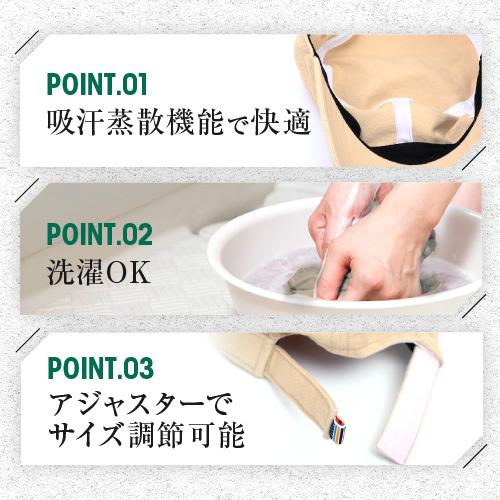 POINT.01
吸汗蒸散機能で快適

POINT.02
洗濯OK

POINT.03
アジャスターで
サイズ調節可能