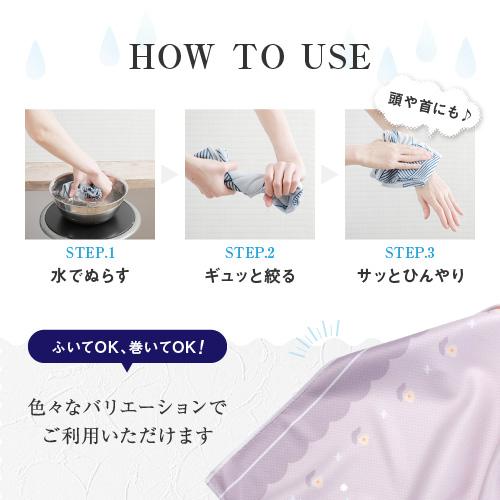 HOW TO USE

頭や首にも♪

STEP.1
水でぬらす

STEP.2
ギュッと絞る

STEP.3
サッとひんやり

ふいてOK、巻いてOK!

色々なバリエーションで
ご利用いただけます