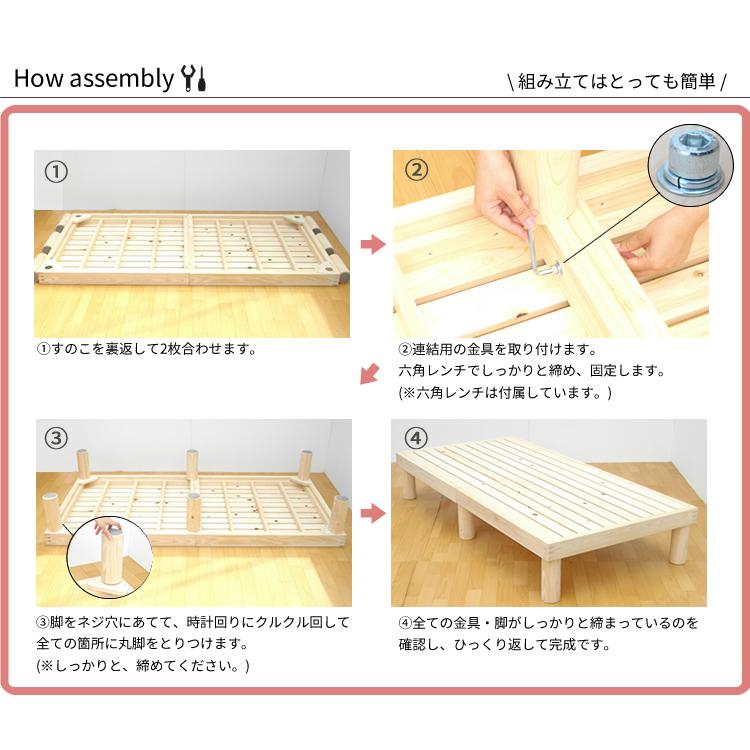 How assembly

\ 組み立てはとっても簡単 /

①

①すのこを裏返して2枚合わせます。

②

②連結用の金具を取り付けます。
六角レンチでしっかりと締め、固定します。
(※六角レンチは付属しています。)

③

③脚をネジ穴にあてて、時計回りにクルクル回して全ての箇所に丸脚をとりつけます。
(※しっかりと、締めてください。)

④

④全ての金具・脚がしっかりと締まっているのを確認し、ひっくり返して完成です。