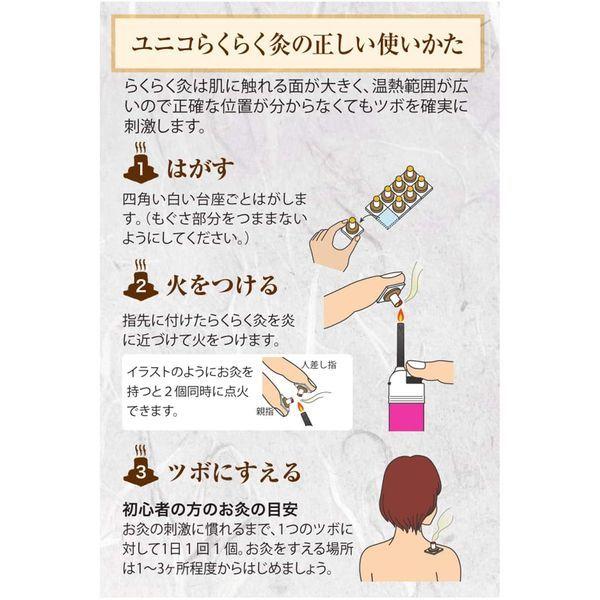 ユニコらくらく灸の正しい使いかた

らくらく灸は肌に触れる面が大きく、温熱範囲が広いので正確な位置が分からなくてもツボを確実に刺激します。

1 はがす

四角い白い台座ごとはがします。（もぐさ部分をつままないようにしてください。）

2 火をつける

指先に付けたらくらく灸を炎に近づけて火をつけます。

イラストのようにお灸を持つと２個同時に点火できます。

人差し指

親指

3 ツボにすえる

初心者の方のお灸の目安

お灸の刺激に慣れるまで、1つのツボに対して1日１回１個。お灸をすえる場所は1～3ヶ所程度からはじめましょう。