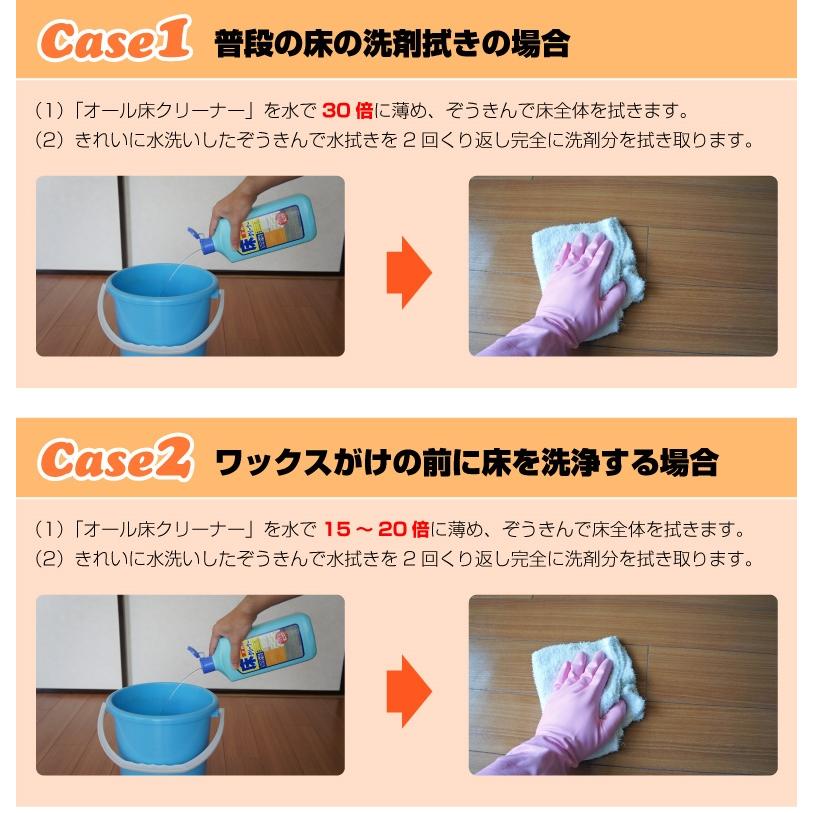 Case1 普段の床の洗剤拭きの場合

(1)「オール床クリーナー」を水で 30 倍に薄め、ぞうきんで床全体を拭きます。
(2) きれいに水洗いしたぞうきんで水拭きを 2 回くり返し完全に洗剤分を拭き取ります。

床

Case2 ワックスがけの前に床を洗浄する場合

(1)「オール床クリーナー」を水で 15 ~ 20 倍に薄め、ぞうきんで床全体を拭きます。
(2) きれいに水洗いしたぞうきんで水拭きを 2 回くり返し完全に洗剤分を拭き取ります。

床