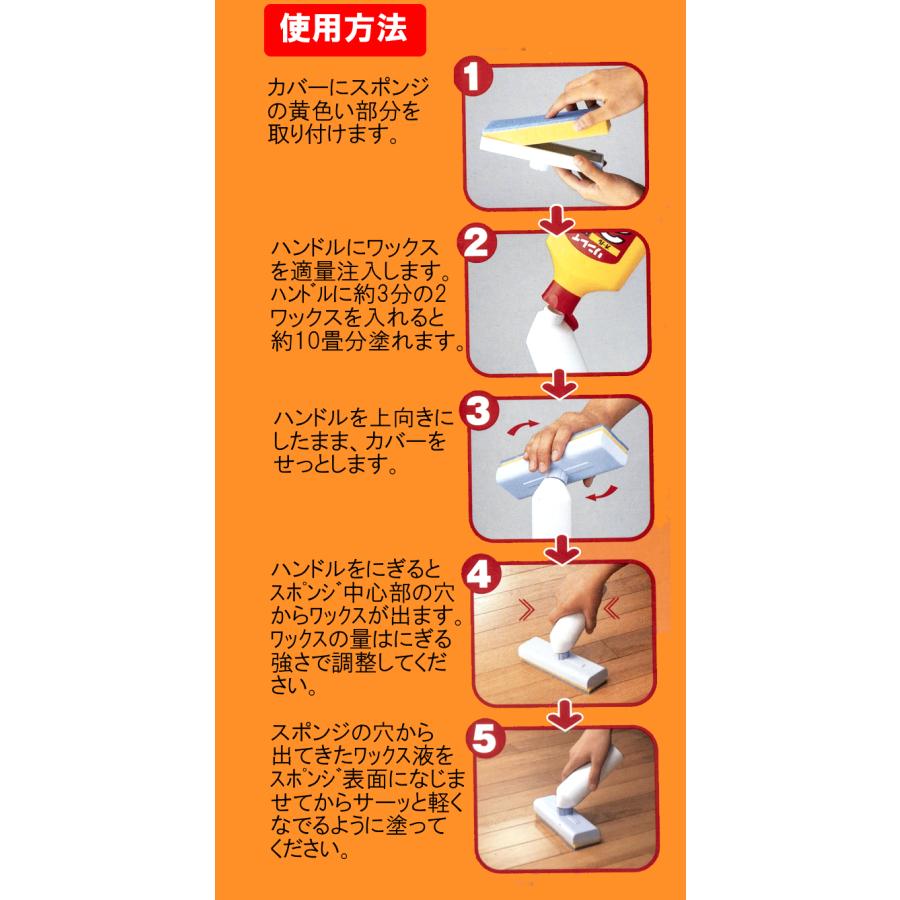 使用方法

1
カバーにスポンジの黄色い部分を取り付けます。

2
ハンドルにワックスを適量注入します。ハンドルに約3分の2ワックスを入れると約10畳分塗れます。

3
ハンドルを上向きにしたまま、カバーをせっとします。

4
ハンドルをにぎるとスポンジ中心部の穴からワックスが出ます。ワックスの量はにぎる強さで調整してください。

5
スポンジの穴から出てきたワックス液をスポンジ表面になじませてからサーッと軽くなでるように塗ってください。