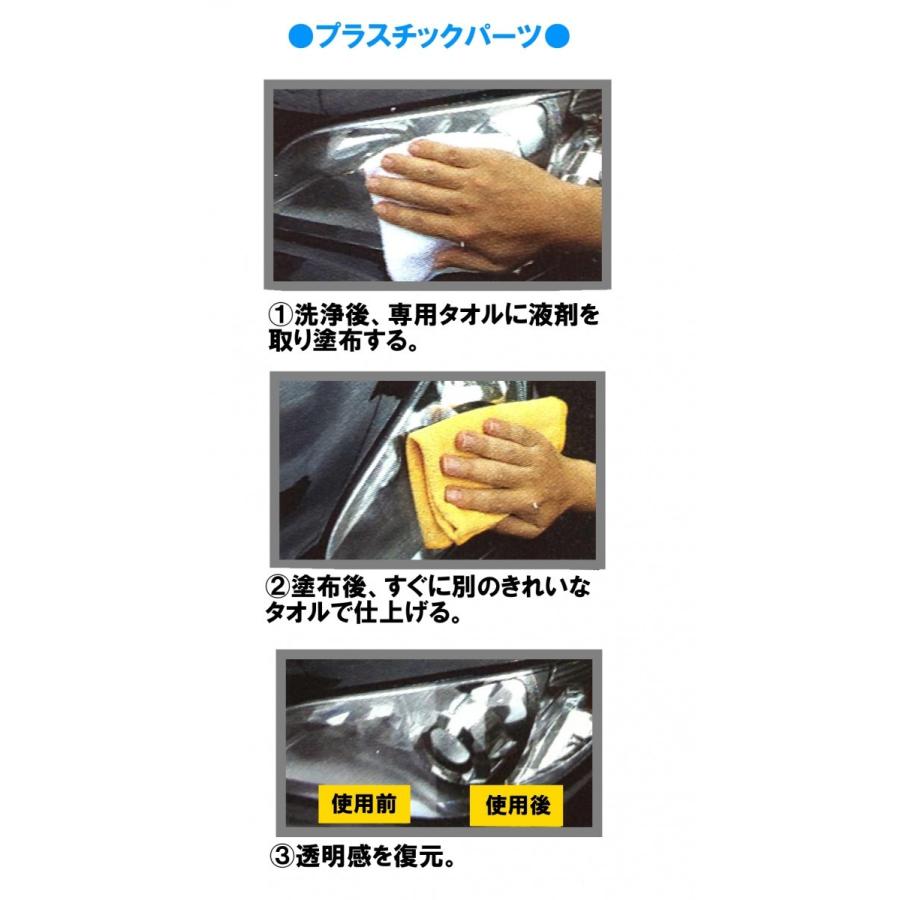 ●プラスチックパーツ●

①洗浄後、専用タオルに液剤を取り塗布する。

②塗布後、すぐに別のきれいなタオルで仕上げる。

使用前

使用後

③透明感を復元。