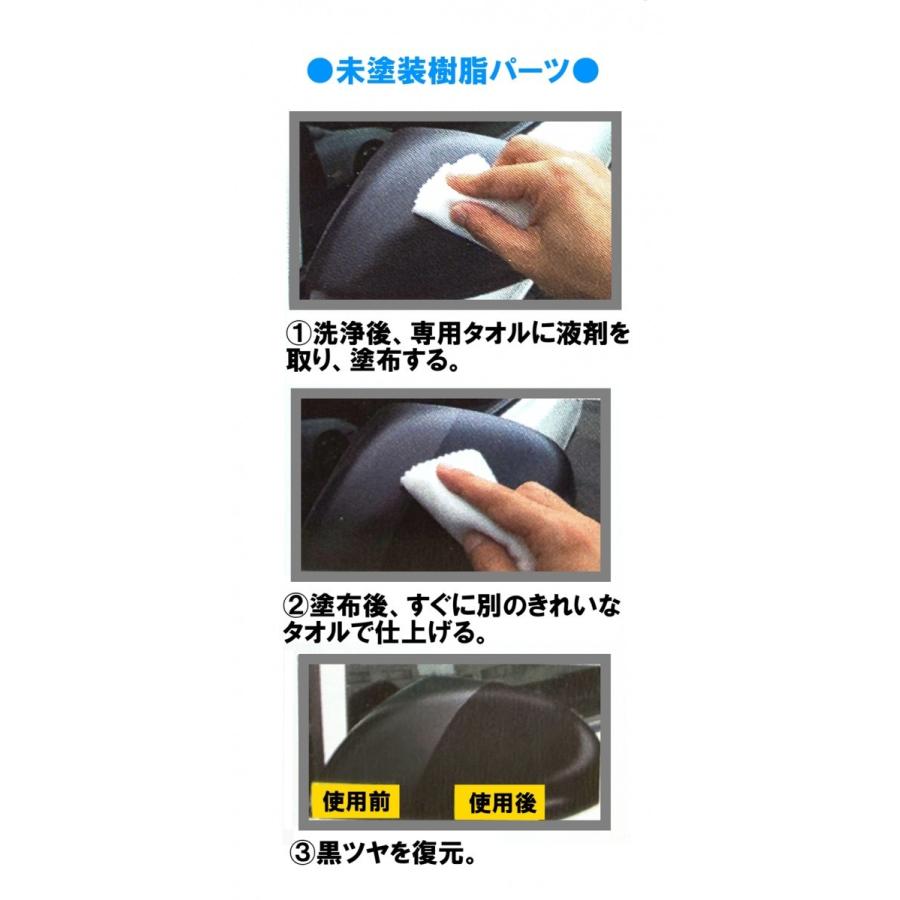 ●未塗装樹脂パーツ●

①洗浄後、専用タオルに液剤を取り、塗布する。

②塗布後、すぐに別のきれいなタオルで仕上げる。

使用前

使用後

③黒ツヤを復元。