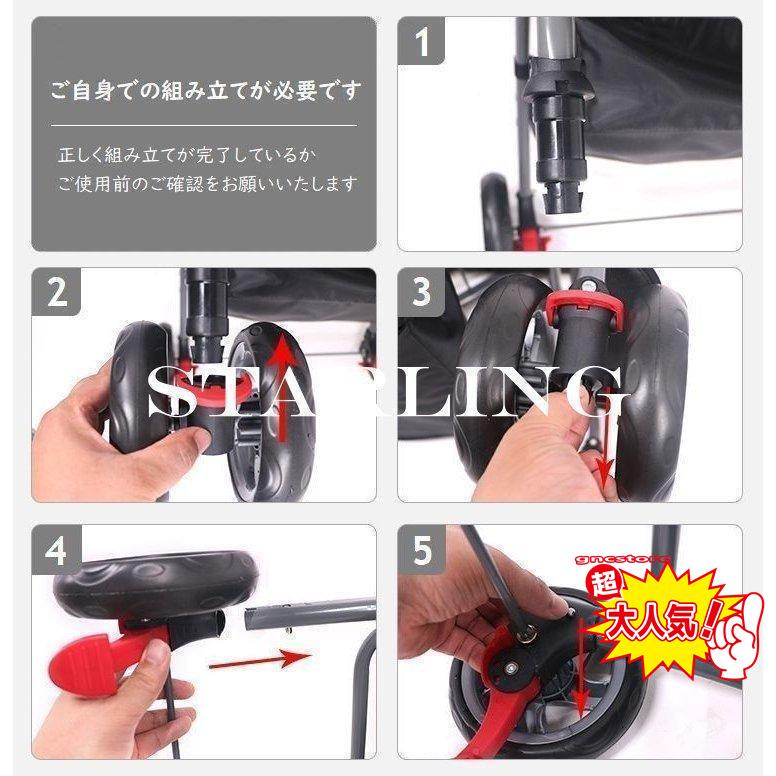 ご自身での組み立てが必要です

正しく組み立てが完了しているか
ご使用前のご確認をお願いいたします

1

2

3

STARLING

4

5

gncstore

超

大人気!