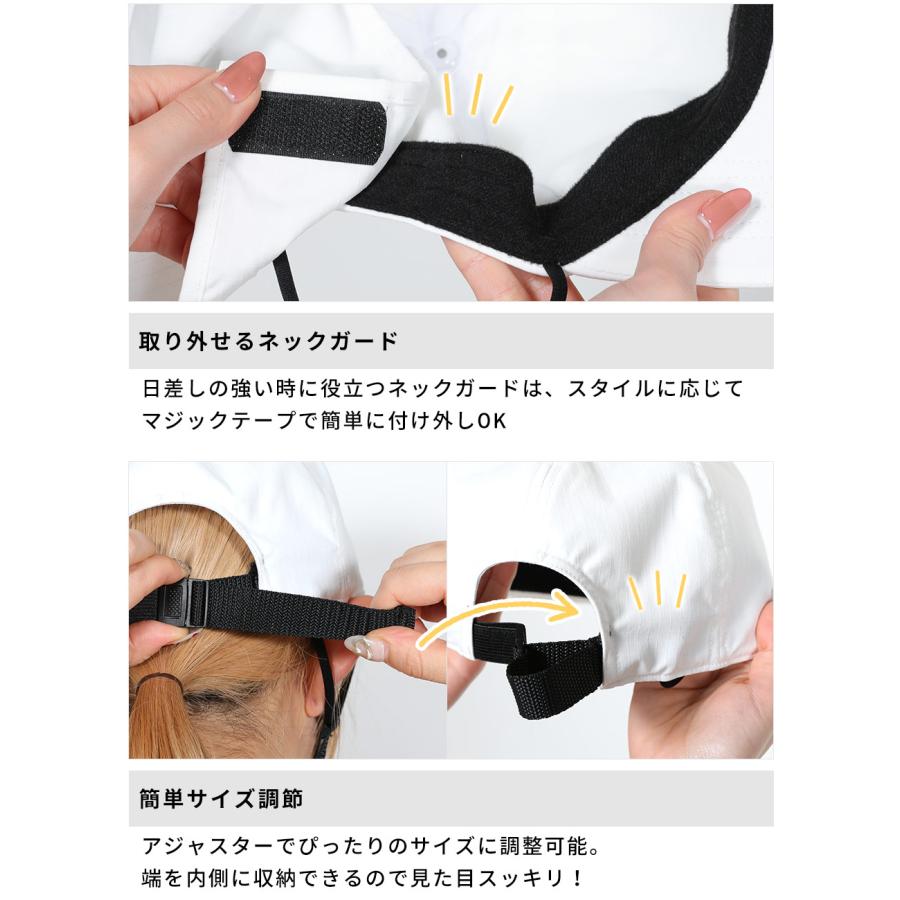 取り外せるネックガード

日差しの強い時に役立つネックガードは、スタイルに応じてマジックテープで簡単に付け外しOK

簡単サイズ調節

アジャスターでぴったりのサイズに調整可能。
端を内側に収納できるので見た目スッキリ！