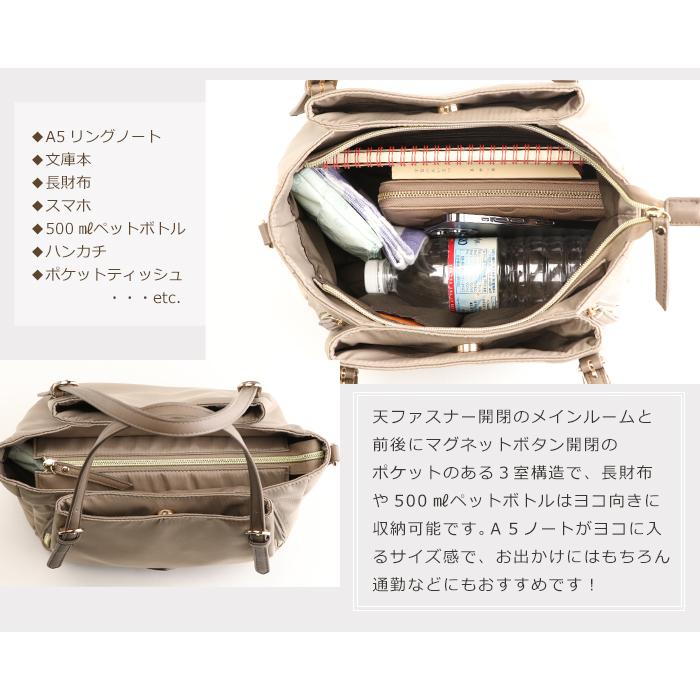 ◆A5 リングノート
◆文庫本
◆長財布
◆スマホ
◆500 ㎖ペットボトル
◆ハンカチ
◆ポケットティッシュ
・・・etc.

天ファスナー開閉のメインルームと前後にマグネットボタン開閉のポケットのある３室構造で、長財布や 500 ㎖ペットボトルはヨコ向きに収納可能です。Ａ５ノートがヨコに入るサイズ感で、お出かけにはもちろん通勤などにもおすすめです！