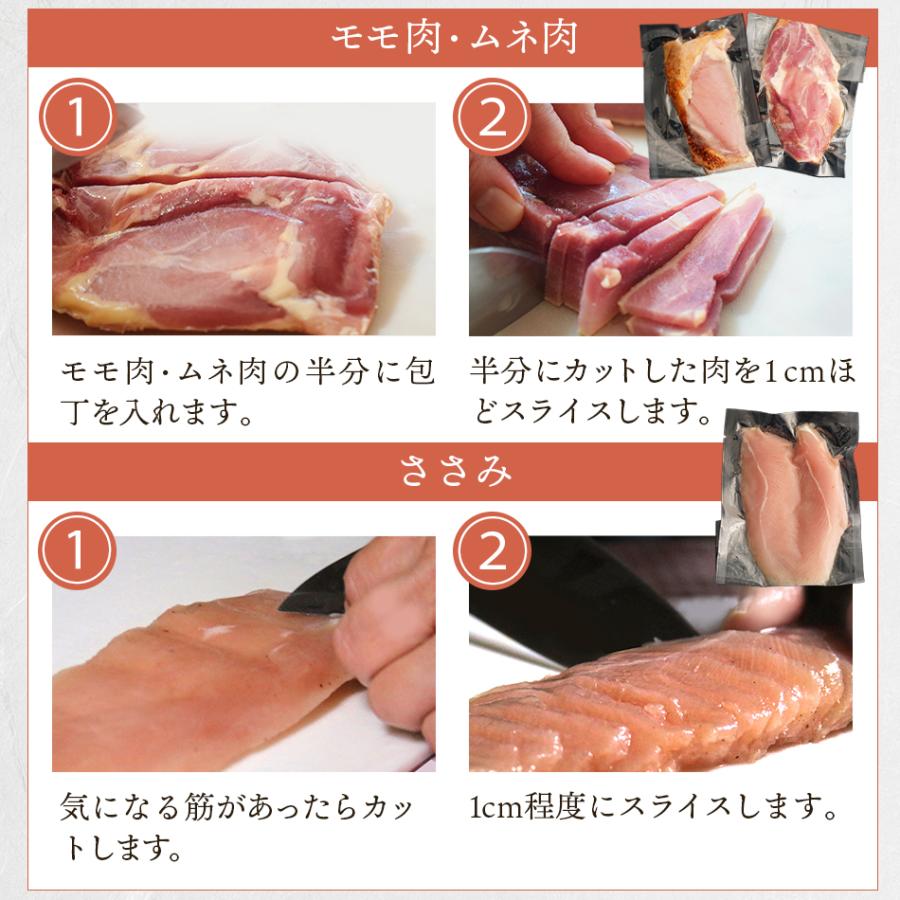 モモ肉・ムネ肉

1

モモ肉・ムネ肉の半分に包丁を入れます。

2

半分にカットした肉を1cmほどスライスします。

ささみ

1

気になる筋があったらカットします。

2

1cm程度にスライスします。