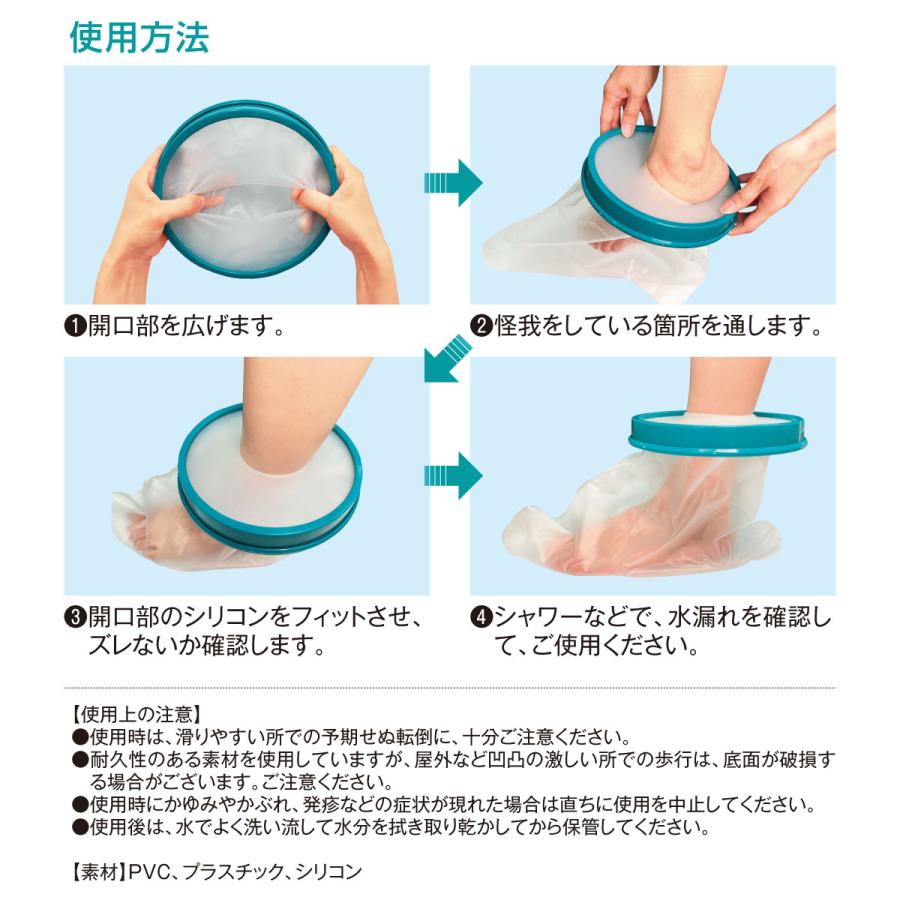 使用方法

❶開口部を広げます。

❷怪我をしている箇所を通します。

❸開口部のシリコンをフィットさせ、ズレないか確認します。

❹シャワーなどで、水漏れを確認して、ご使用ください。

【使用上の注意】
●使用時は、滑りやすい所での予期せぬ転倒に、十分ご注意ください。
●耐久性のある素材を使用していますが、屋外など凹凸の激しい所での歩行は、底面が破損する場合がございます。ご注意ください。
●使用時にかゆみやかぶれ、発疹などの症状が現れた場合は直ちに使用を中止してください。
●使用後は、水でよく洗い流して水分を拭き取り乾かしてから保管してください。

【素材】PVC、プラスチック、シリコン