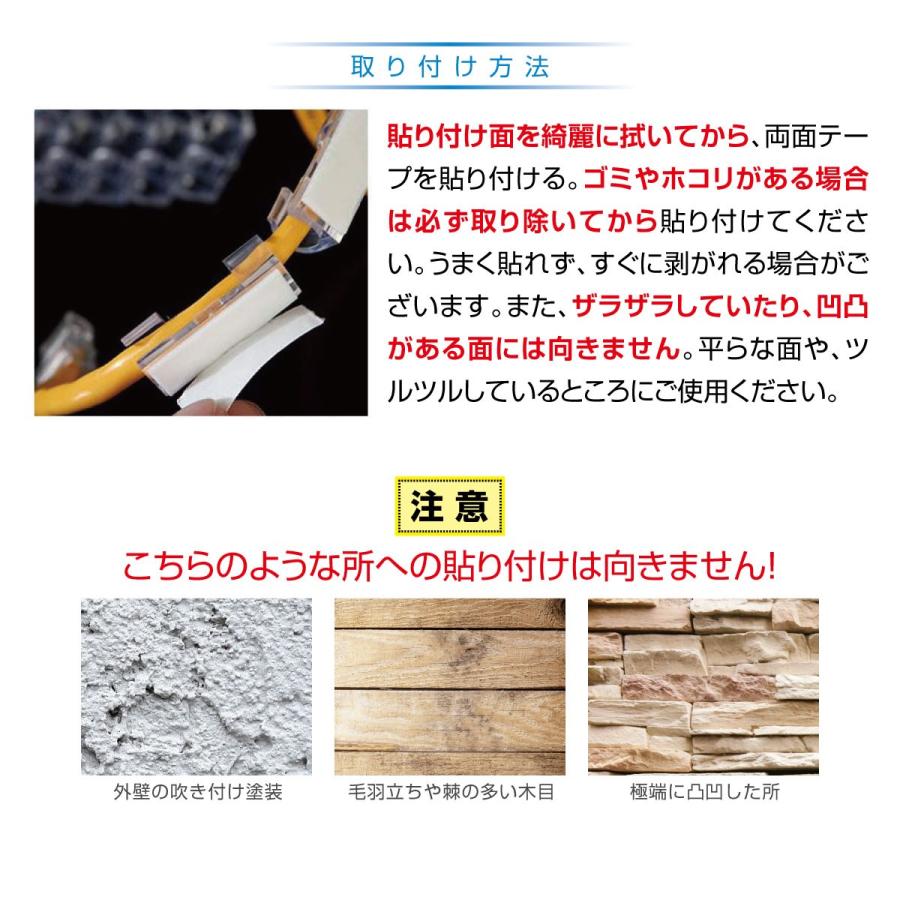 取り付け方法

貼り付け面を綺麗に拭いてから、両面テープを貼り付ける。ゴミやホコリがある場合は必ず取り除いてから貼り付けてください。うまく貼れず、すぐに剥がれる場合がございます。また、ザラザラしていたり、凹凸がある面には向きません。平らな面や、ツルツルしているところにご使用ください。

注意

こちらのような所への貼り付けは向きません!

外壁の吹き付け塗装

毛羽立ちや棘の多い木目

極端に凸凹した所