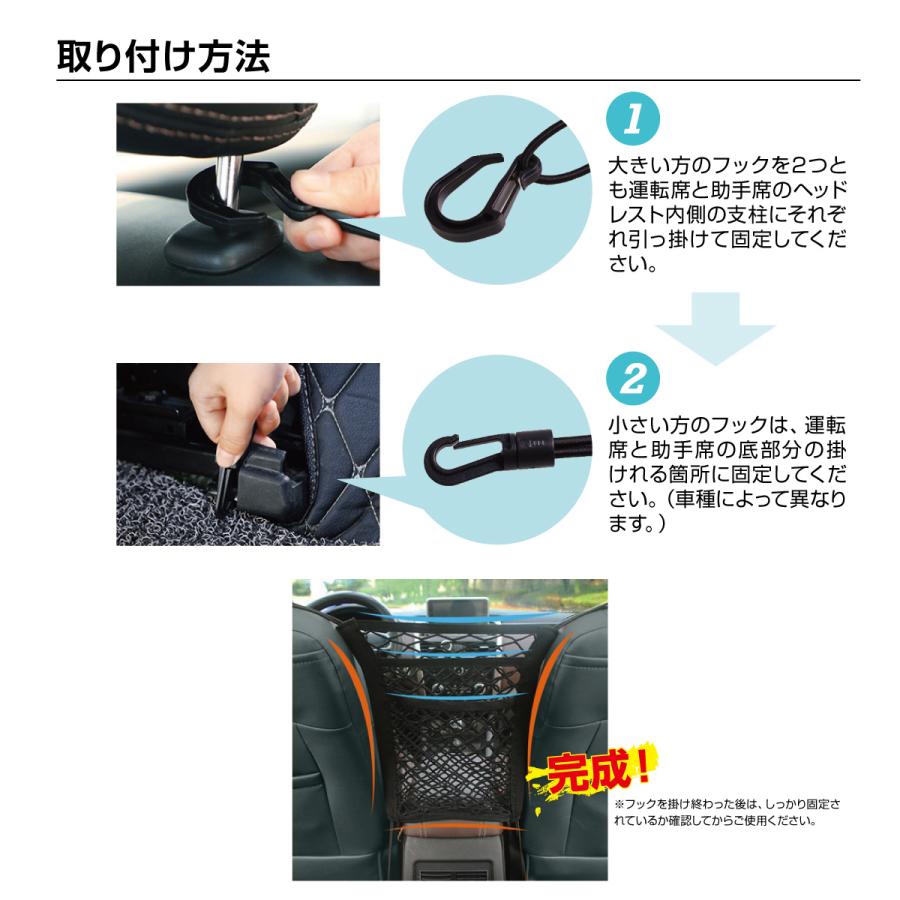 取り付け方法

1

大きい方のフックを2つとも運転席と助手席のヘッドレスト内側の支柱にそれぞれ引っ掛けて固定してください。

2

小さい方のフックは、運転席と助手席の底部分の掛けれる箇所に固定してください。（車種によって異なります。）

完成！

※フックを掛け終わった後は、しっかり固定されているか確認してからご使用ください。