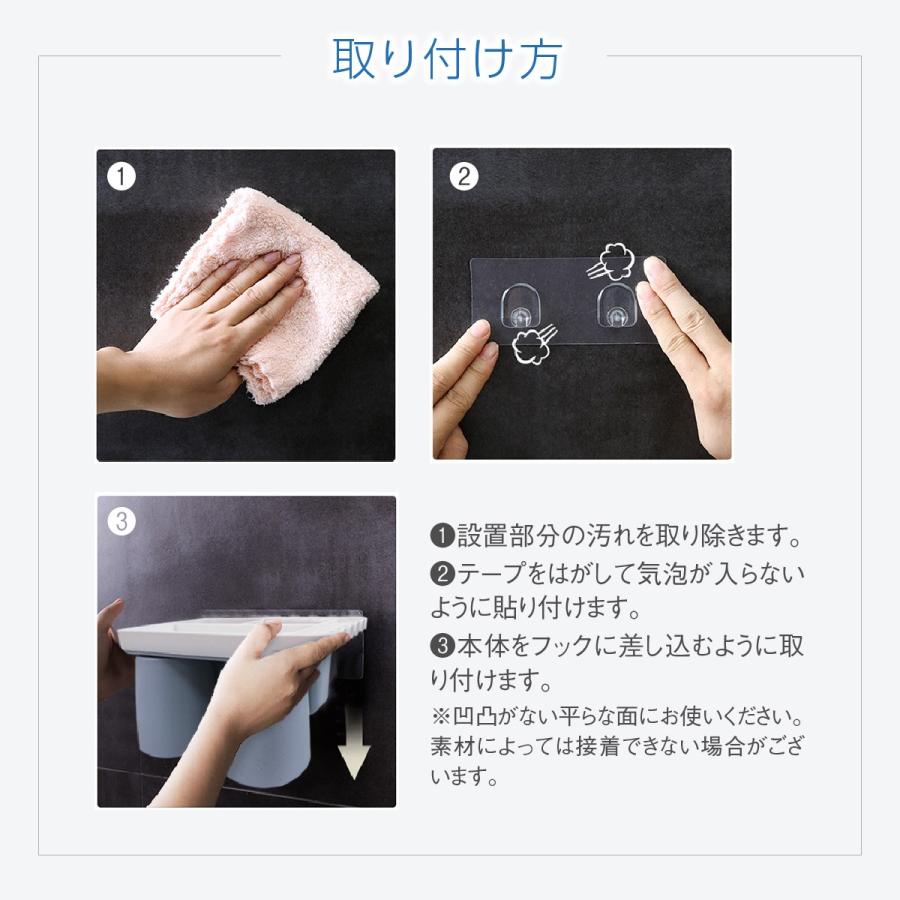 取り付け方

①

②

③

❶設置部分の汚れを取り除きます。

❷テープをはがして気泡が入らないように貼り付けます。

❸本体をフックに差し込むように取り付けます。

※凹凸がない平らな面にお使いください。素材によっては接着できない場合がございます。