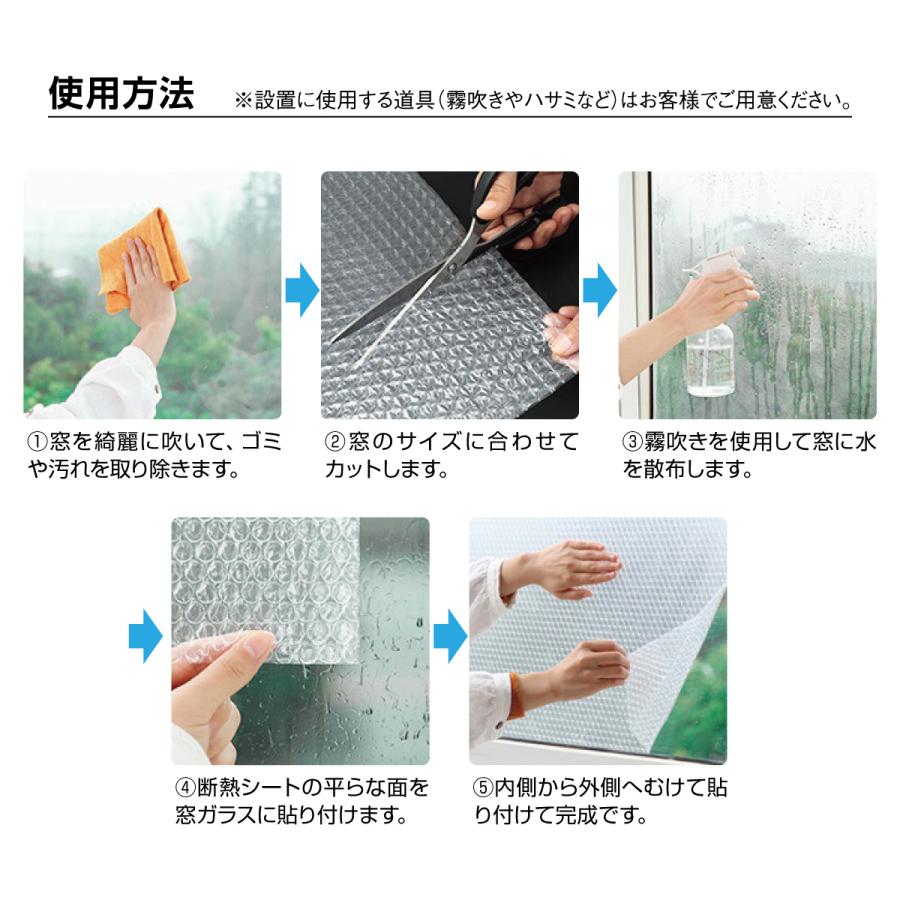 使用方法 ※設置に使用する道具（霧吹きやハサミなど）はお客様でご用意ください。

①窓を綺麗に吹いて、ゴミや汚れを取り除きます。

②窓のサイズに合わせてカットします。

③霧吹きを使用して窓に水を散布します。

④断熱シートの平らな面を窓ガラスに貼り付けます。

⑤内側から外側へむけて貼り付けて完成です。