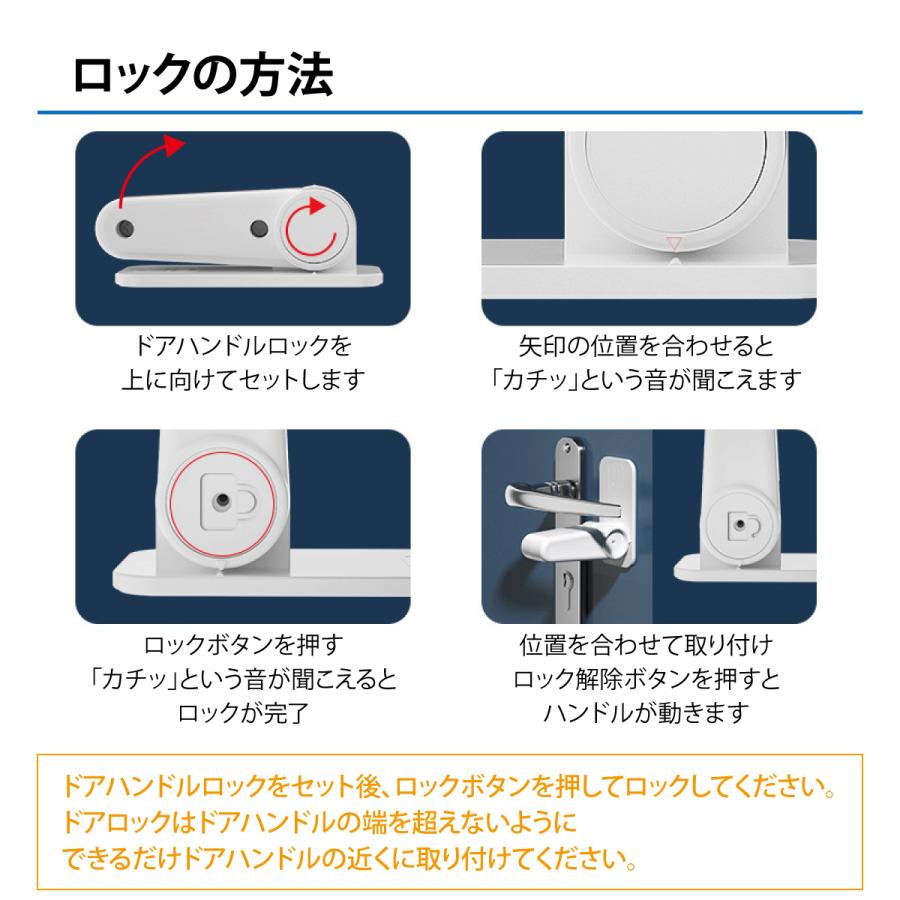 ロックの方法

ドアハンドルロックを
上に向けてセットします

矢印の位置を合わせると
「カチッ」という音が聞こえます

ロックボタンを押す
「カチッ」という音が聞こえると
ロックが完了

位置を合わせて取り付け
ロック解除ボタンを押すと
ハンドルが動きます

ドアハンドルロックをセット後、ロックボタンを押してロックしてください。
ドアロックはドアハンドルの端を超えないように
できるだけドアハンドルの近くに取り付けてください。