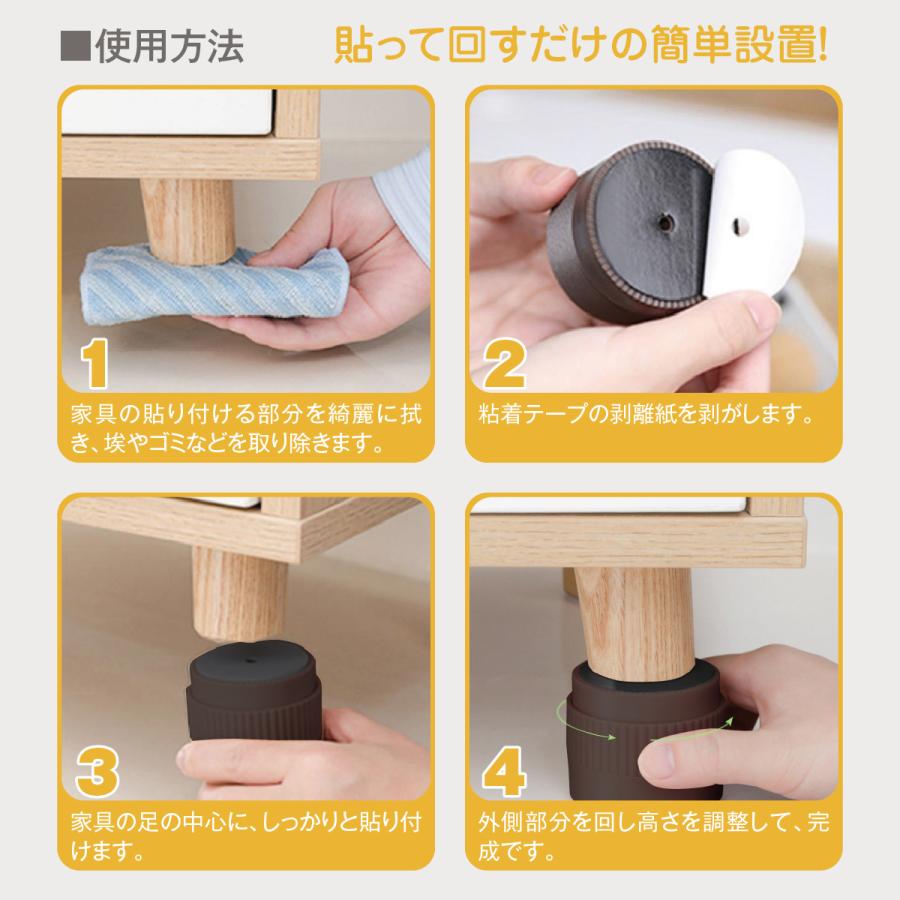 ■使用方法　貼って回すだけの簡単設置!

1
家具の貼り付ける部分を綺麗に拭き、埃やゴミなどを取り除きます。

2
粘着テープの剥離紙を剥がします。

3
家具の足の中心に、しっかりと貼り付けます。

4
外側部分を回し高さを調整して、完成です。