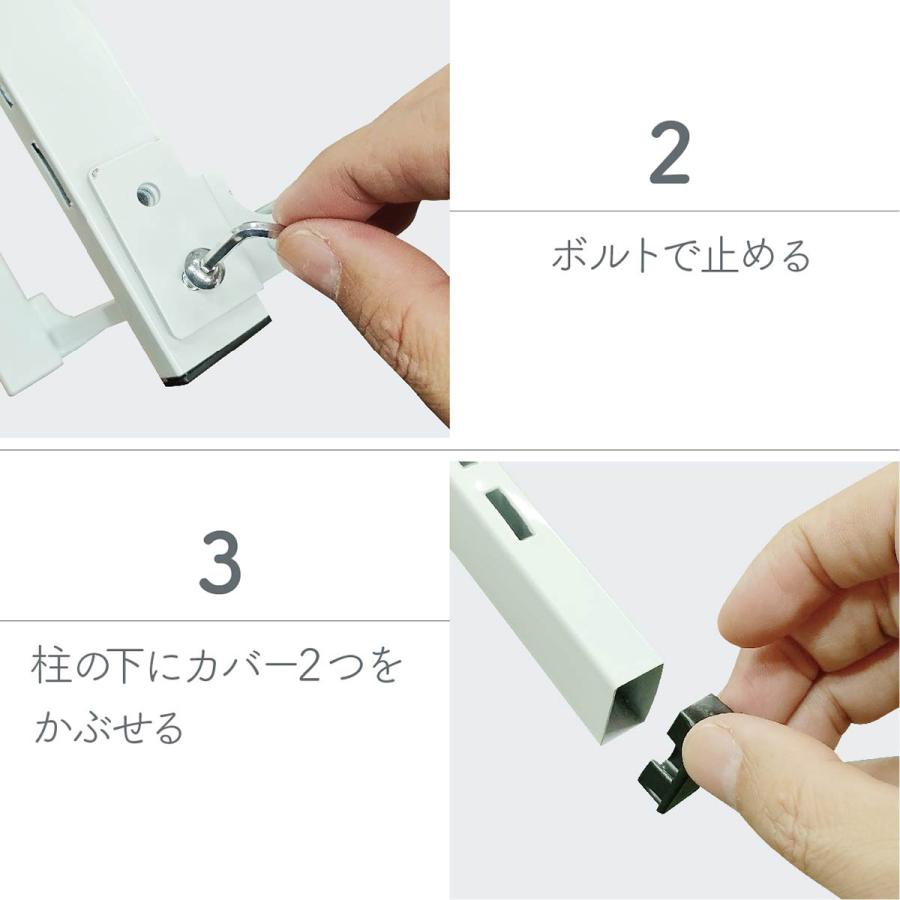 2

ボルトで止める

3

柱の下にカバー2つをかぶせる