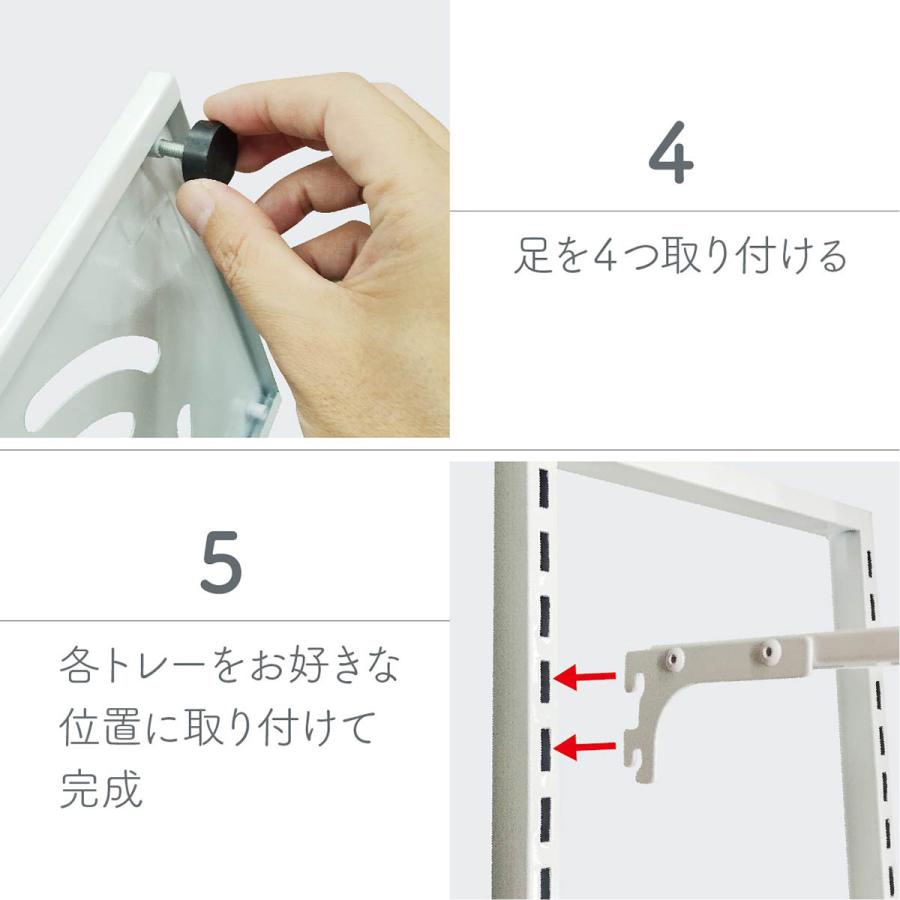 4

足を4つ取り付ける

5

各トレーをお好きな位置に取り付けて完成