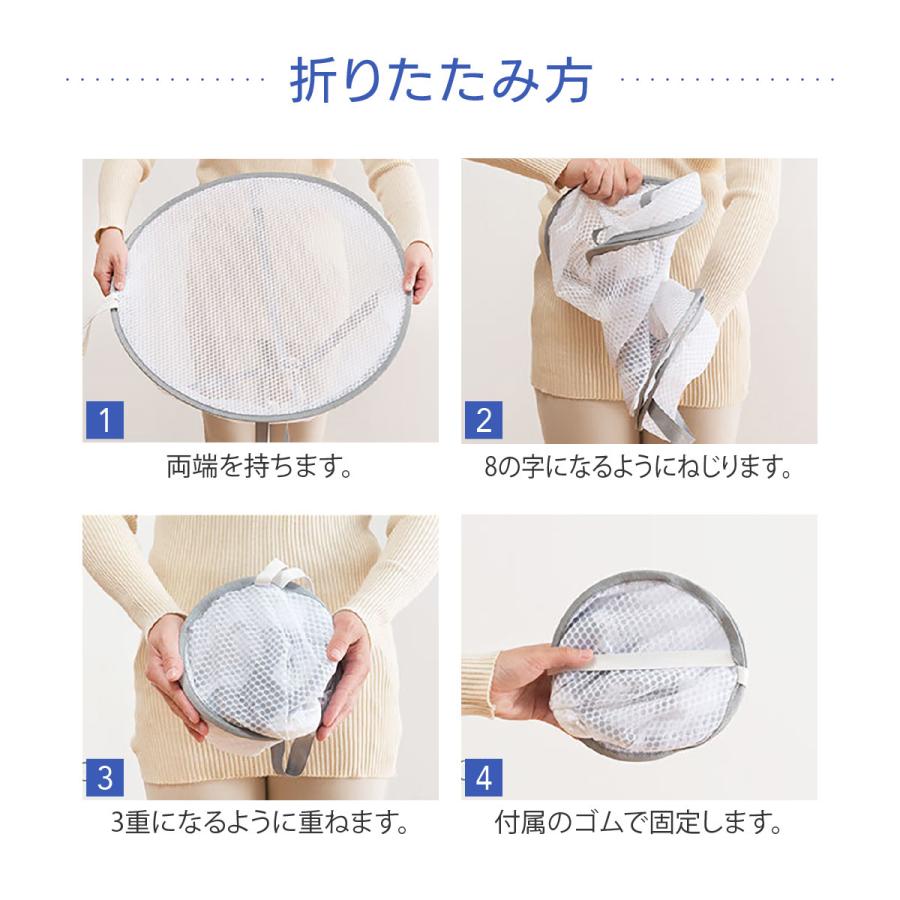 折りたたみ方

1
両端を持ちます。

2
8の字になるようにねじります。

3
3重になるように重ねます。

4
付属のゴムで固定します。