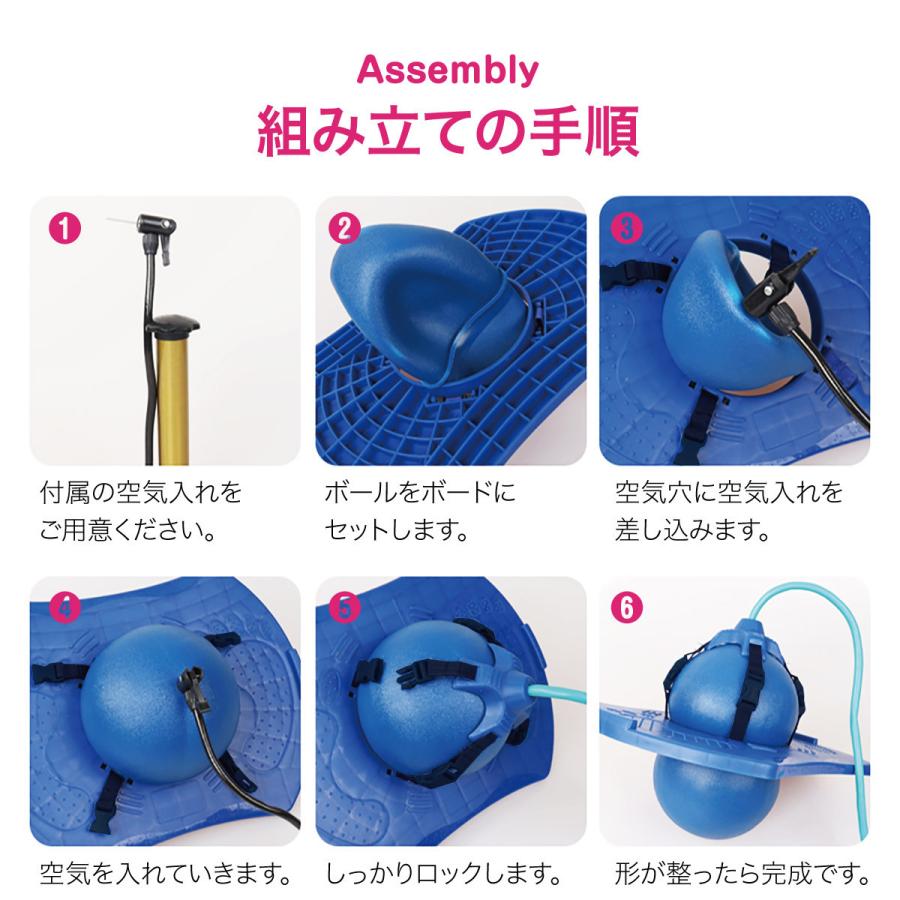 Assembly
組み立ての手順

1
付属の空気入れをご用意ください。

2
ボールをボードにセットします。

3
空気穴に空気入れを差し込みます。

4
空気を入れていきます。

5
しっかりロックします。

6
形が整ったら完成です。