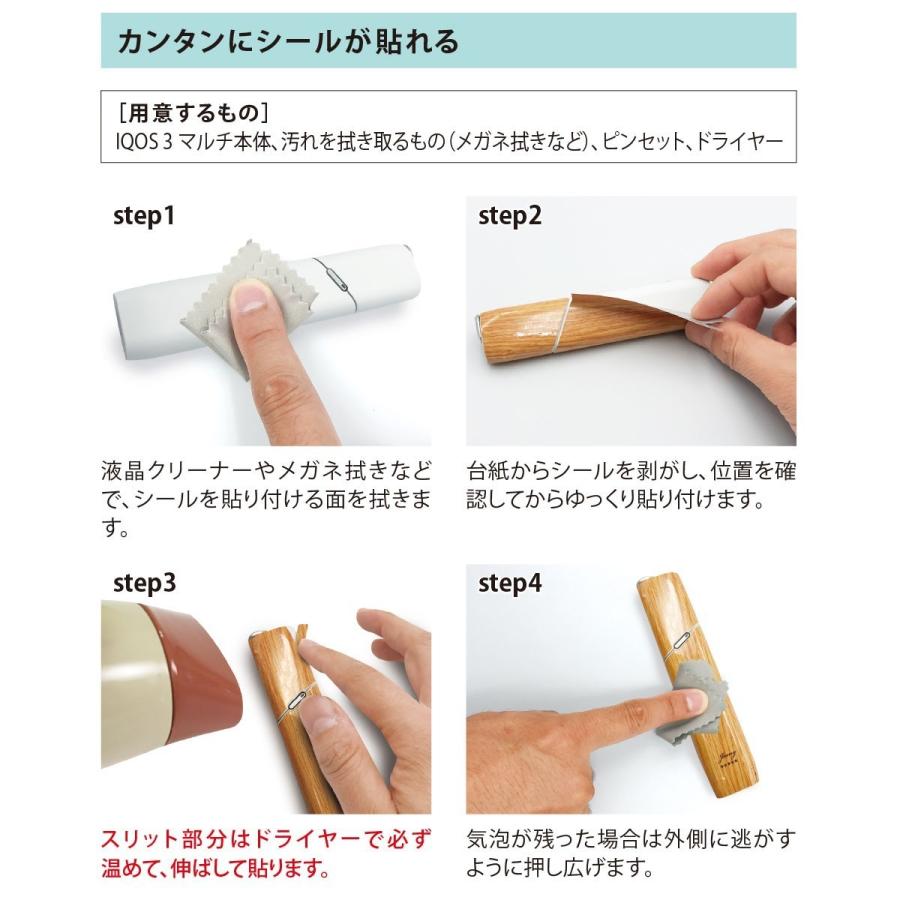 カンタンにシールが貼れる

［用意するもの］
IQOS 3 マルチ本体、汚れを拭き取るもの（メガネ拭きなど）、ピンセット、ドライヤー

step1

液晶クリーナーやメガネ拭きなどで、シールを貼り付ける面を拭きます。

step2

台紙からシールを剥がし、位置を確認してからゆっくり貼り付けます。

step3

スリット部分はドライヤーで必ず温めて、伸ばして貼ります。

step4

気泡が残った場合は外側に逃がすように押し広げます。