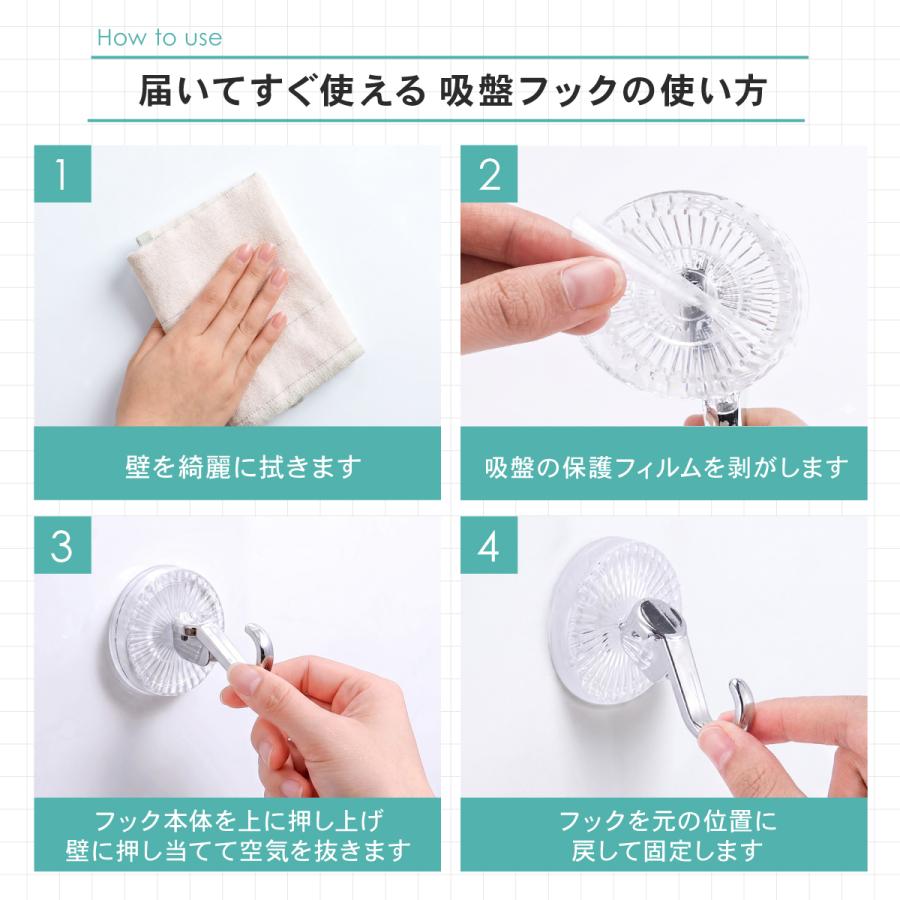 How to use

届いてすぐ使える 吸盤フックの使い方

1

壁を綺麗に拭きます

2

吸盤の保護フィルムを剥がします

3

フック本体を上に押し上げ
壁に押し当てて空気を抜きます

4

フックを元の位置に
戻して固定します